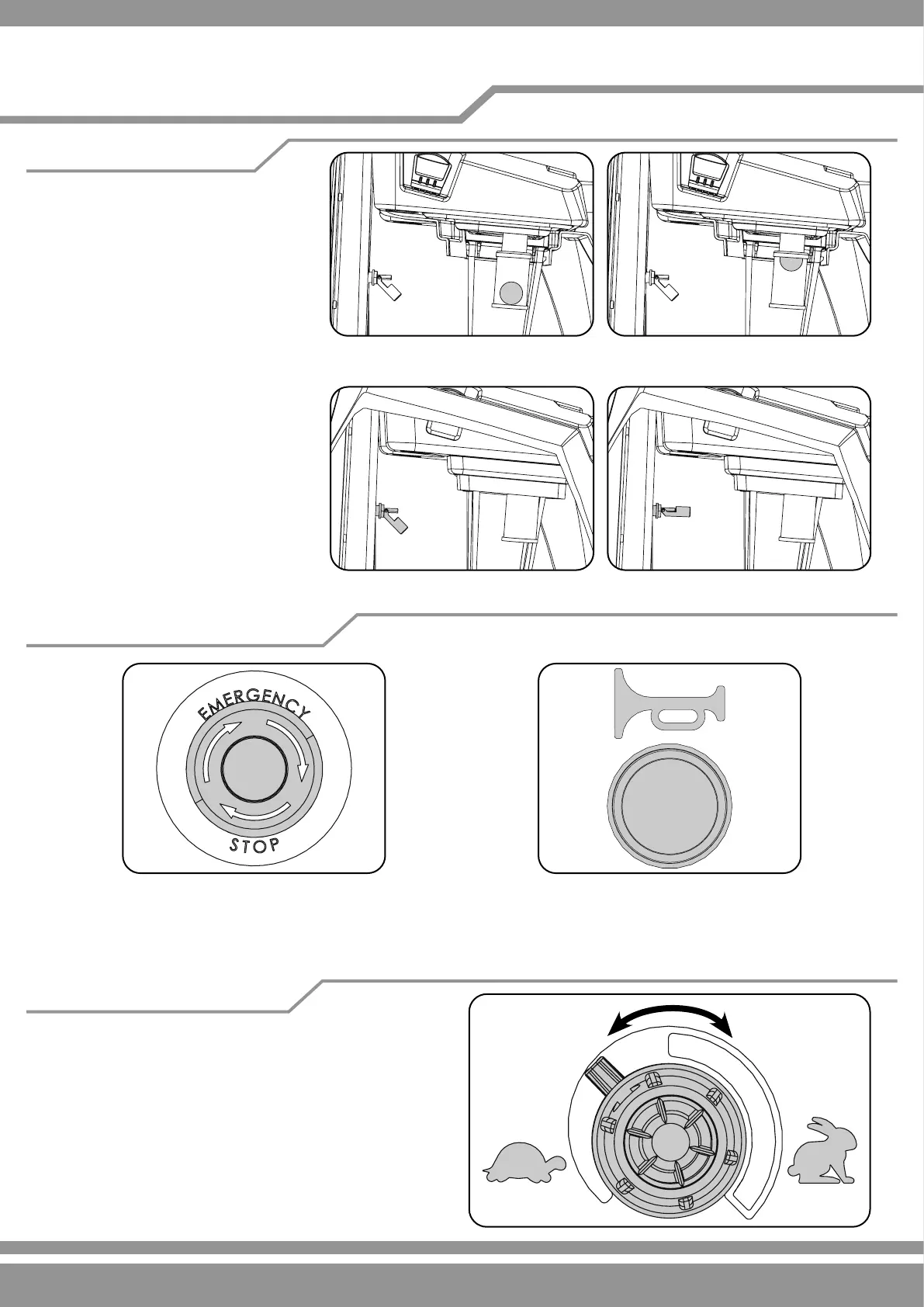 EMERGENCY
STOP