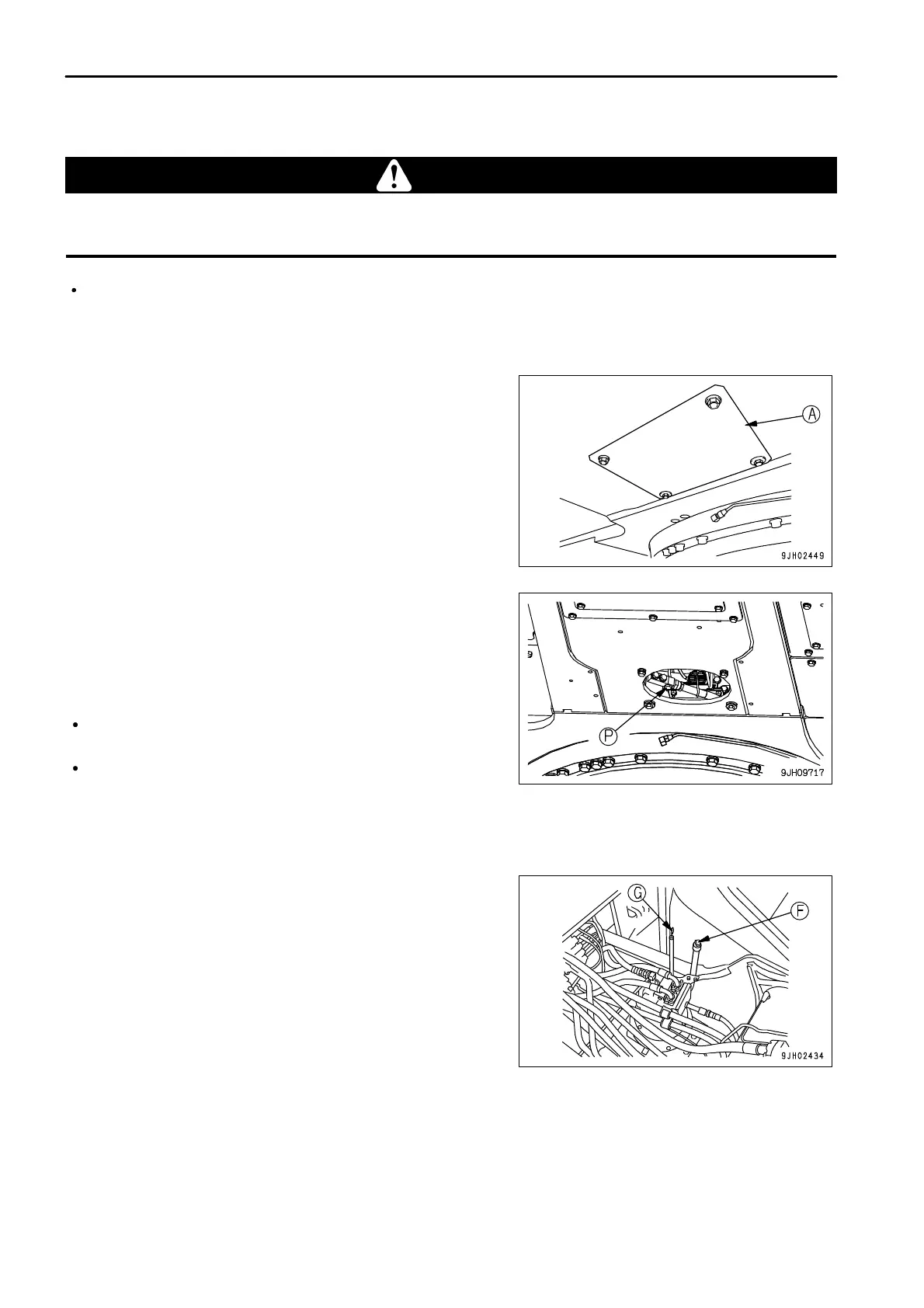 A

9JH02449

P

9JH09717

G

F

9JH02434