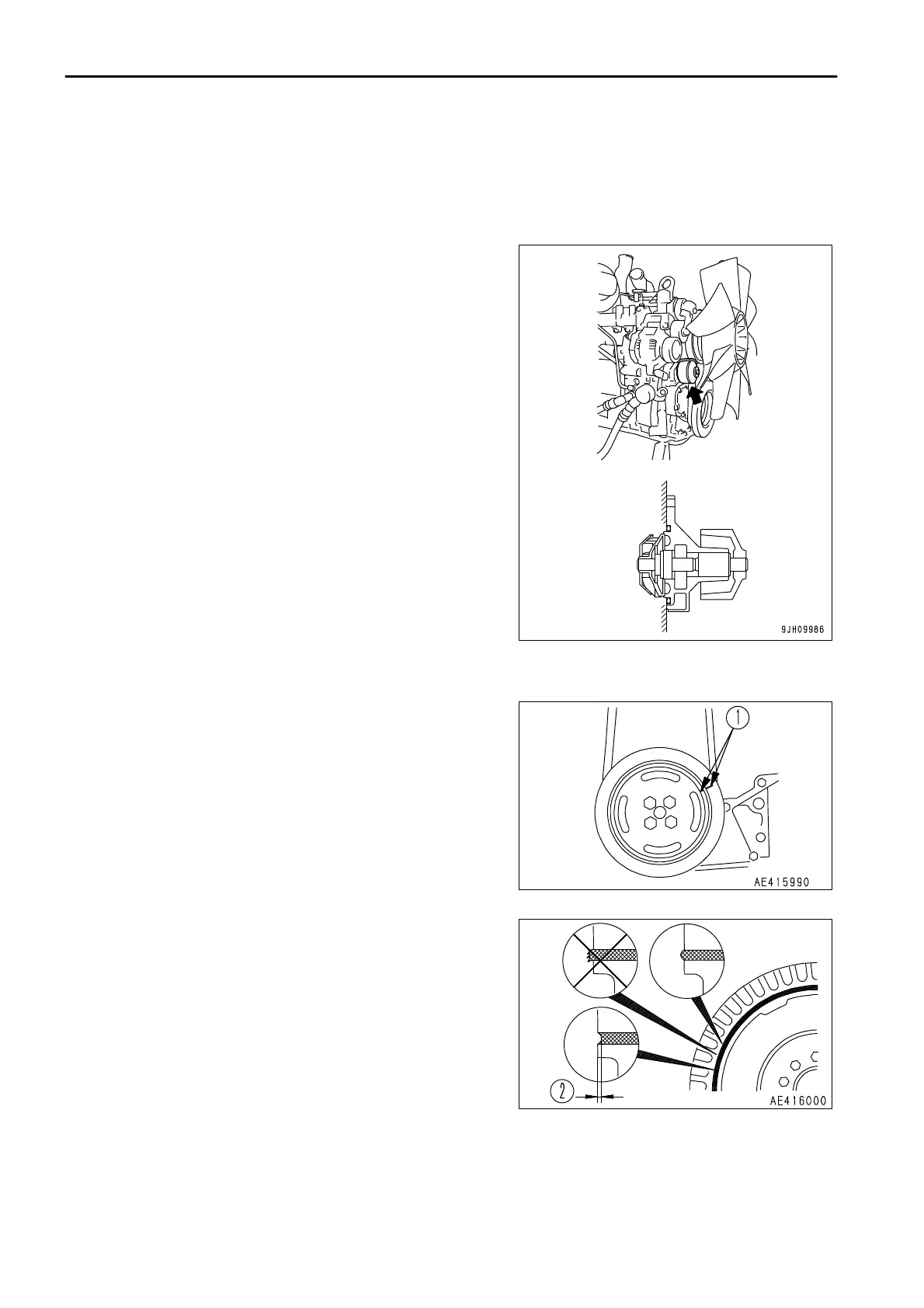 9JH09986

1

AE415990

2

AE416000