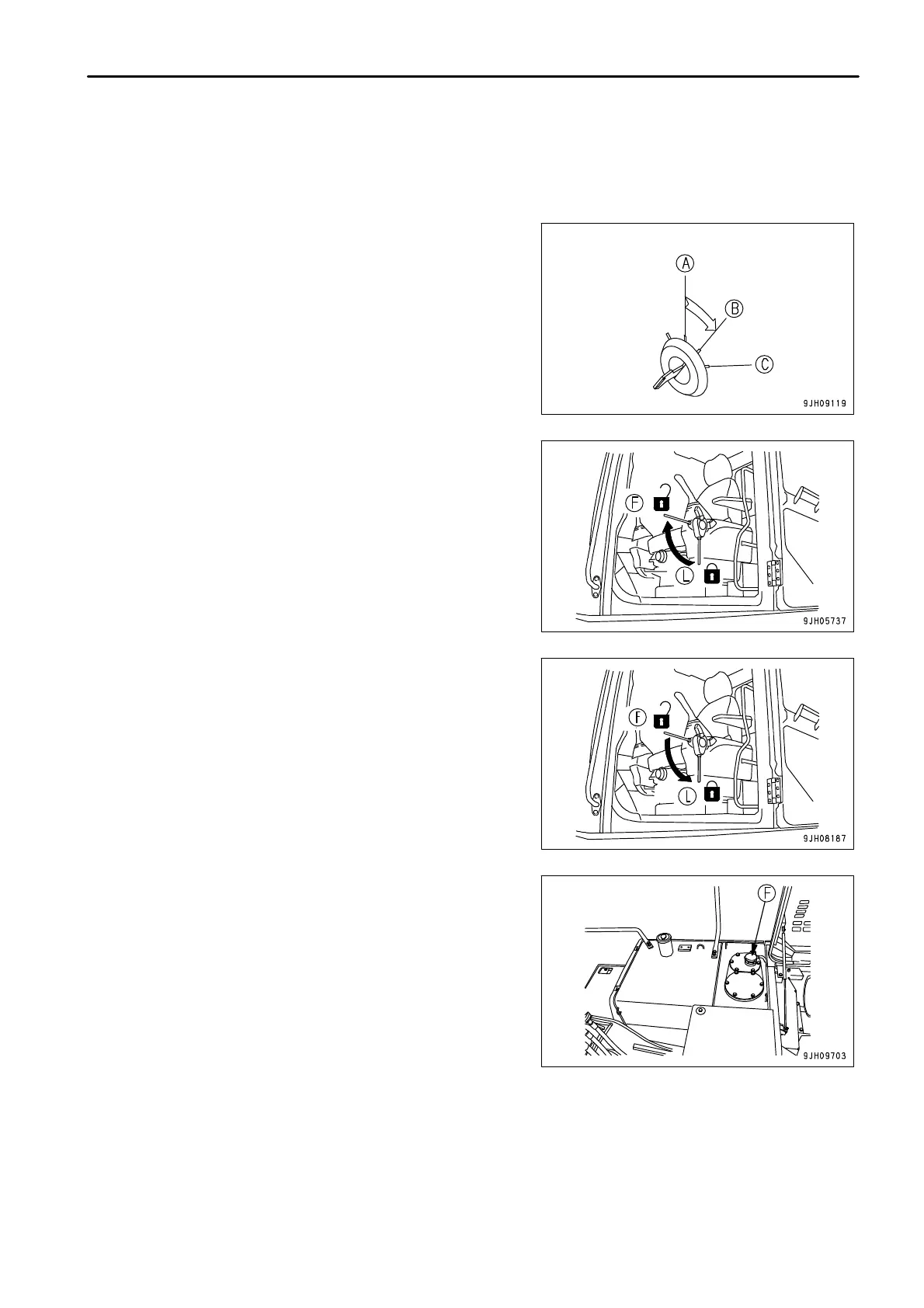 A
B
C
9JH09119

F
L
9JH05737

F
L
9JH08187

F
9JH09703