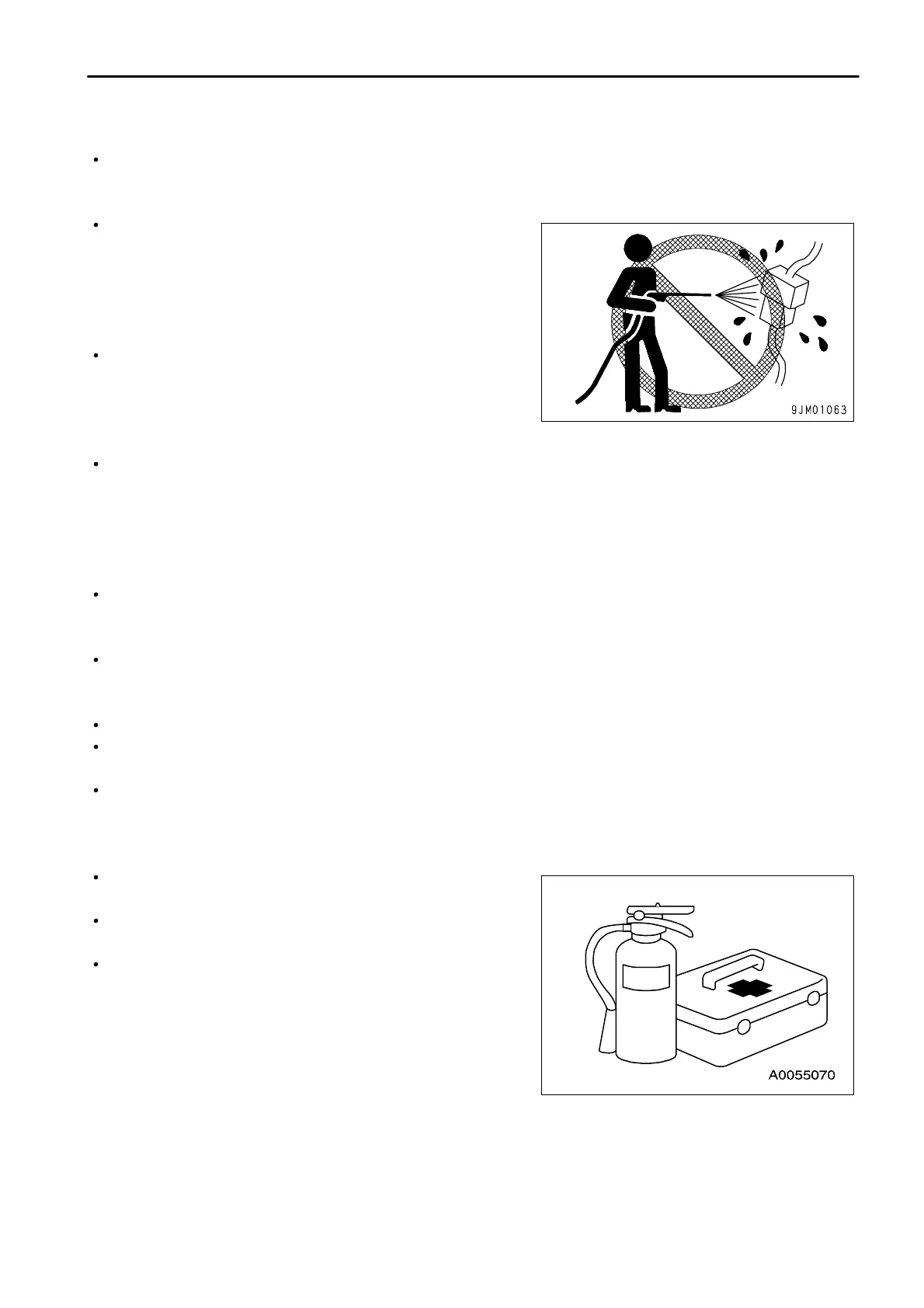 9JM01063

A0055070