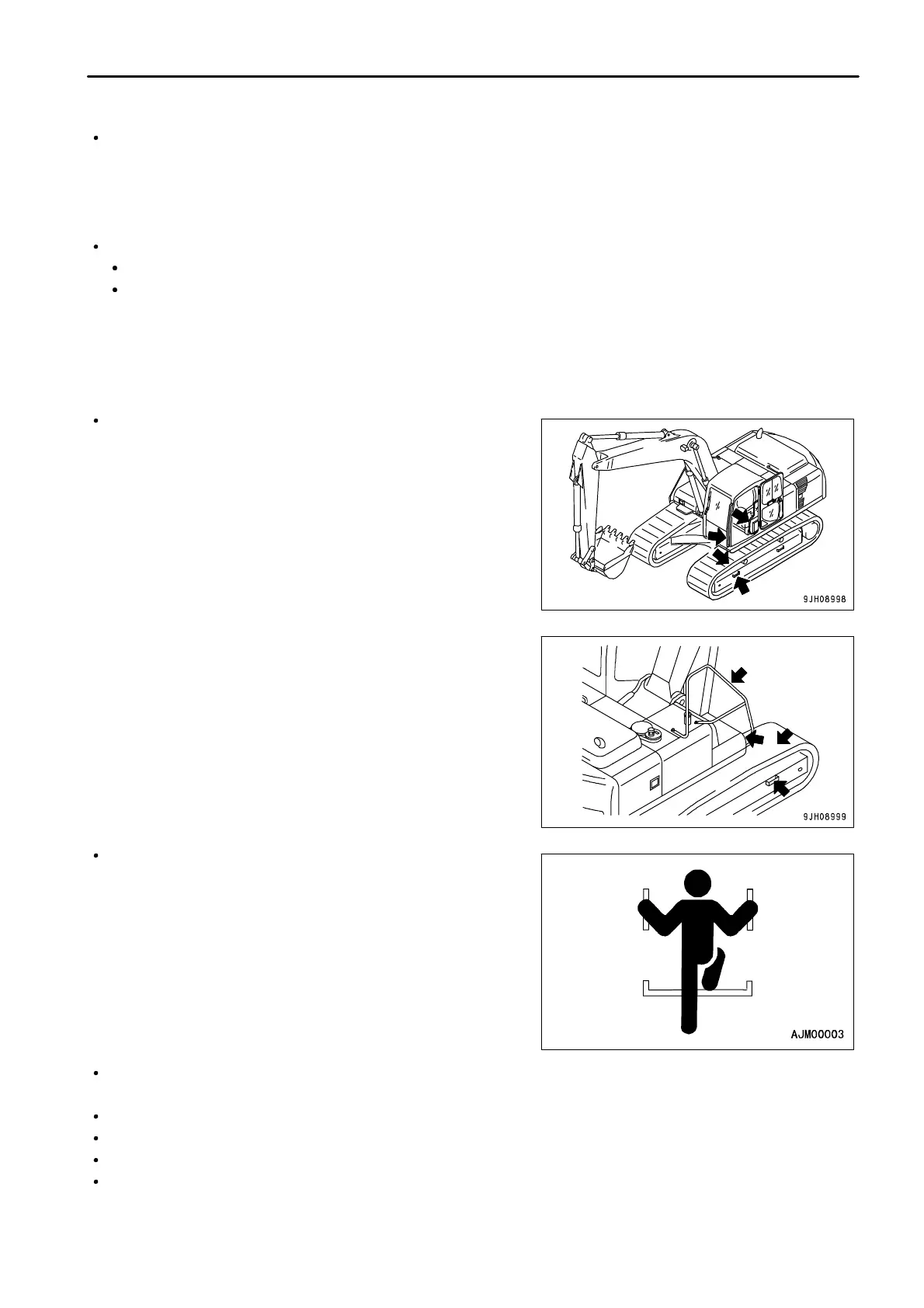 9JH08998

9JH08999

AJM00003