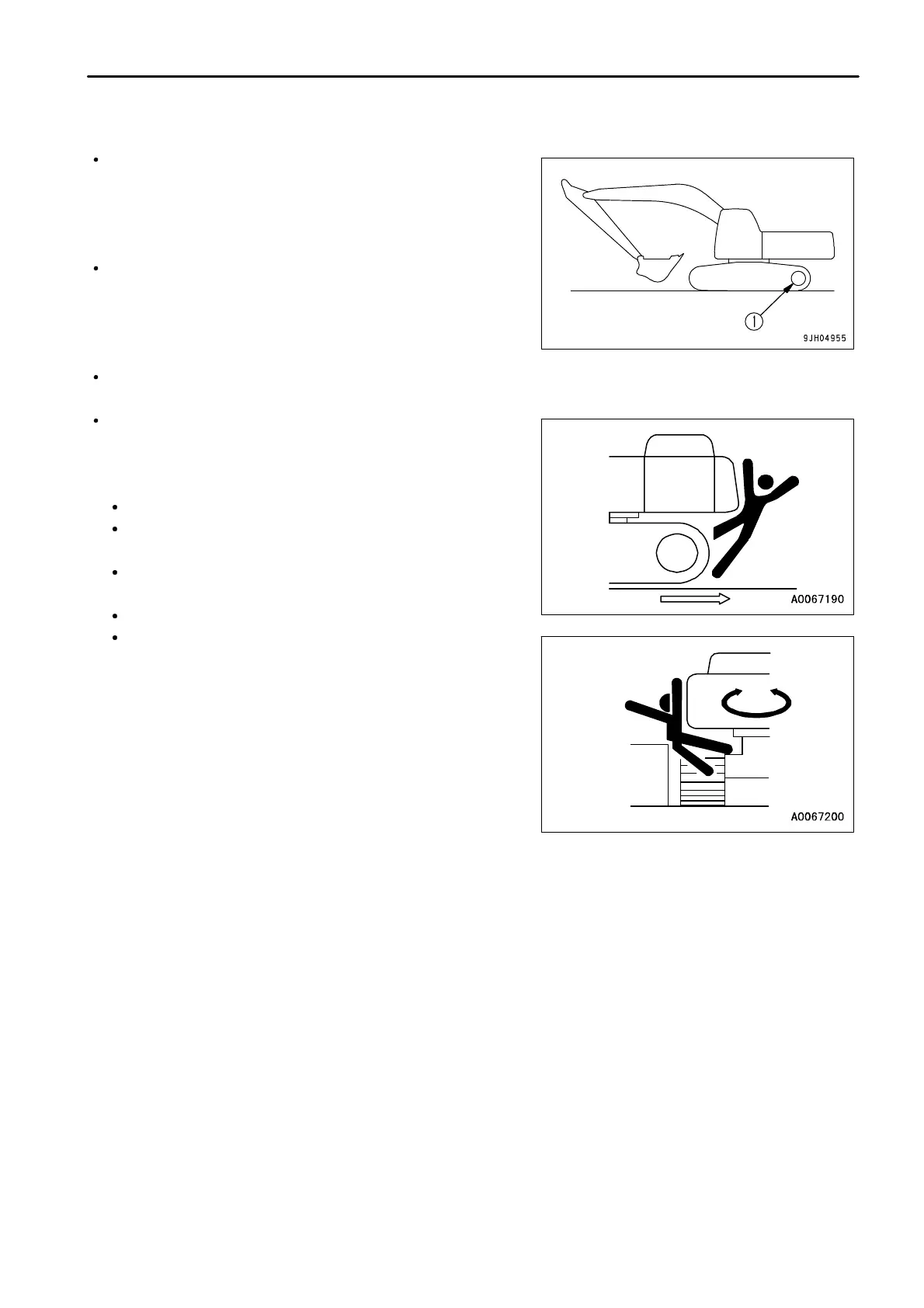 1

9JH04955

A0067190

A0067200