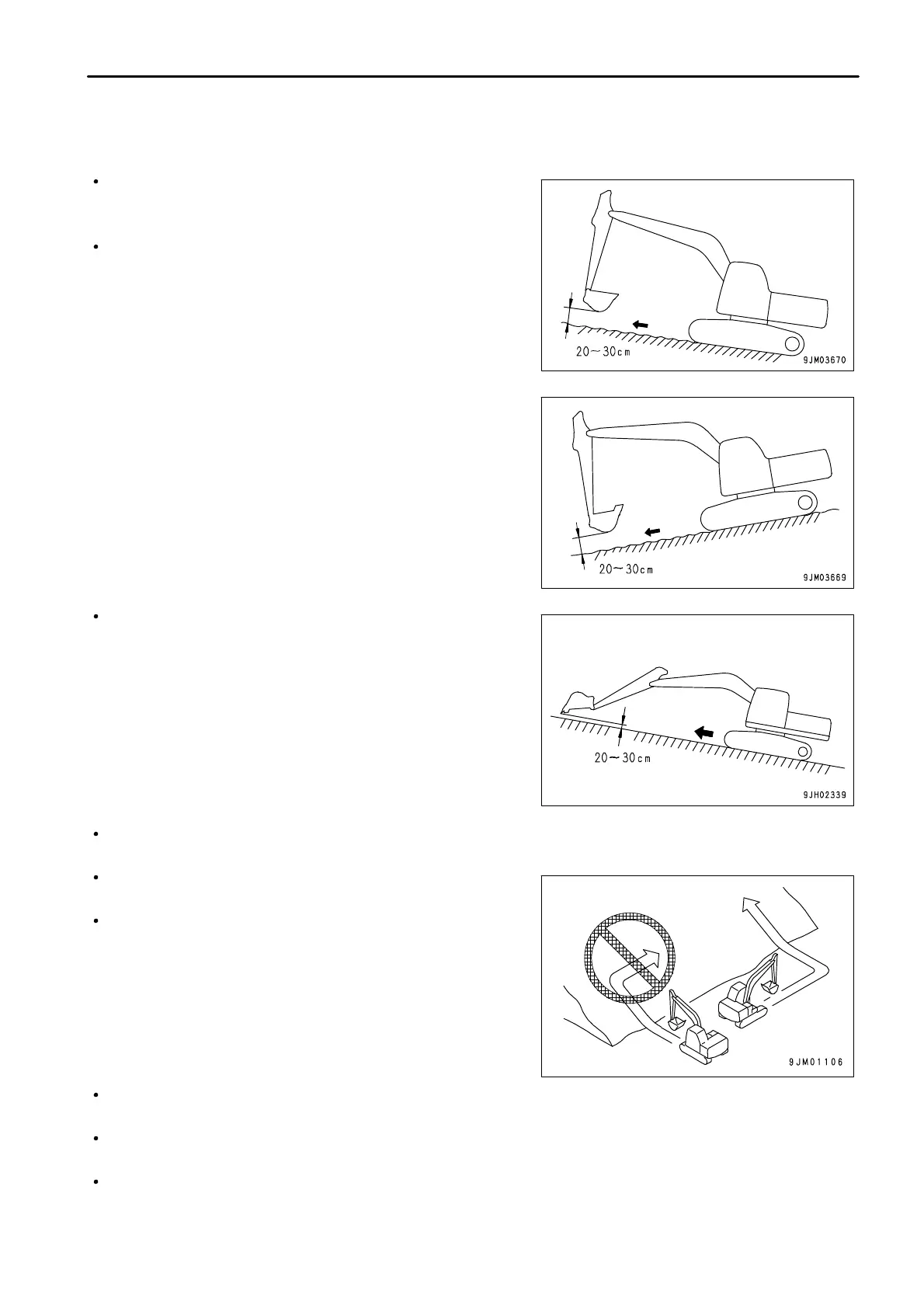 20～30cm

9JM03670

20～30cm

9JM03669

20～30cm

9JH02339

9JM01106