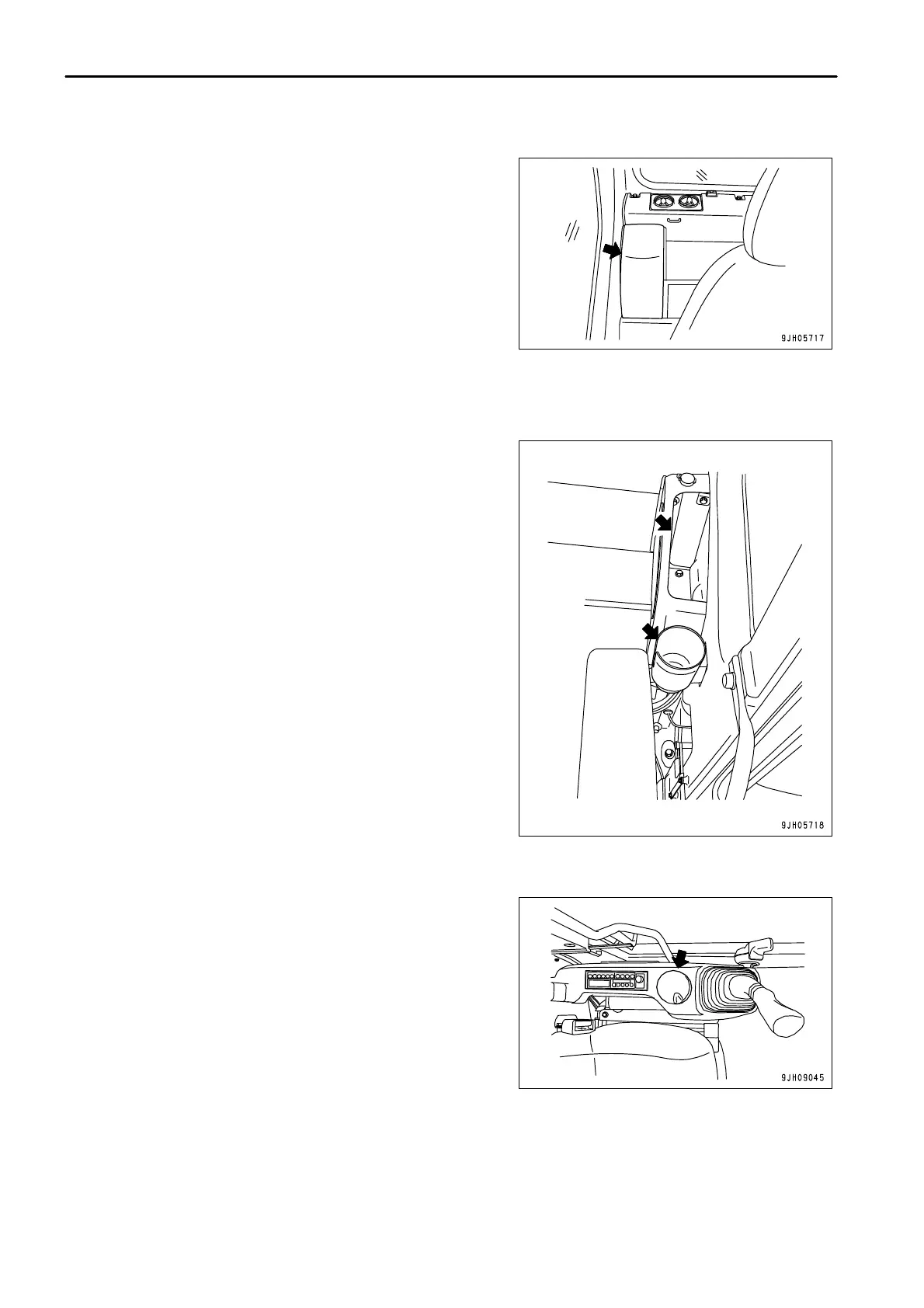 9JH05717

9JH05718

9JH09045