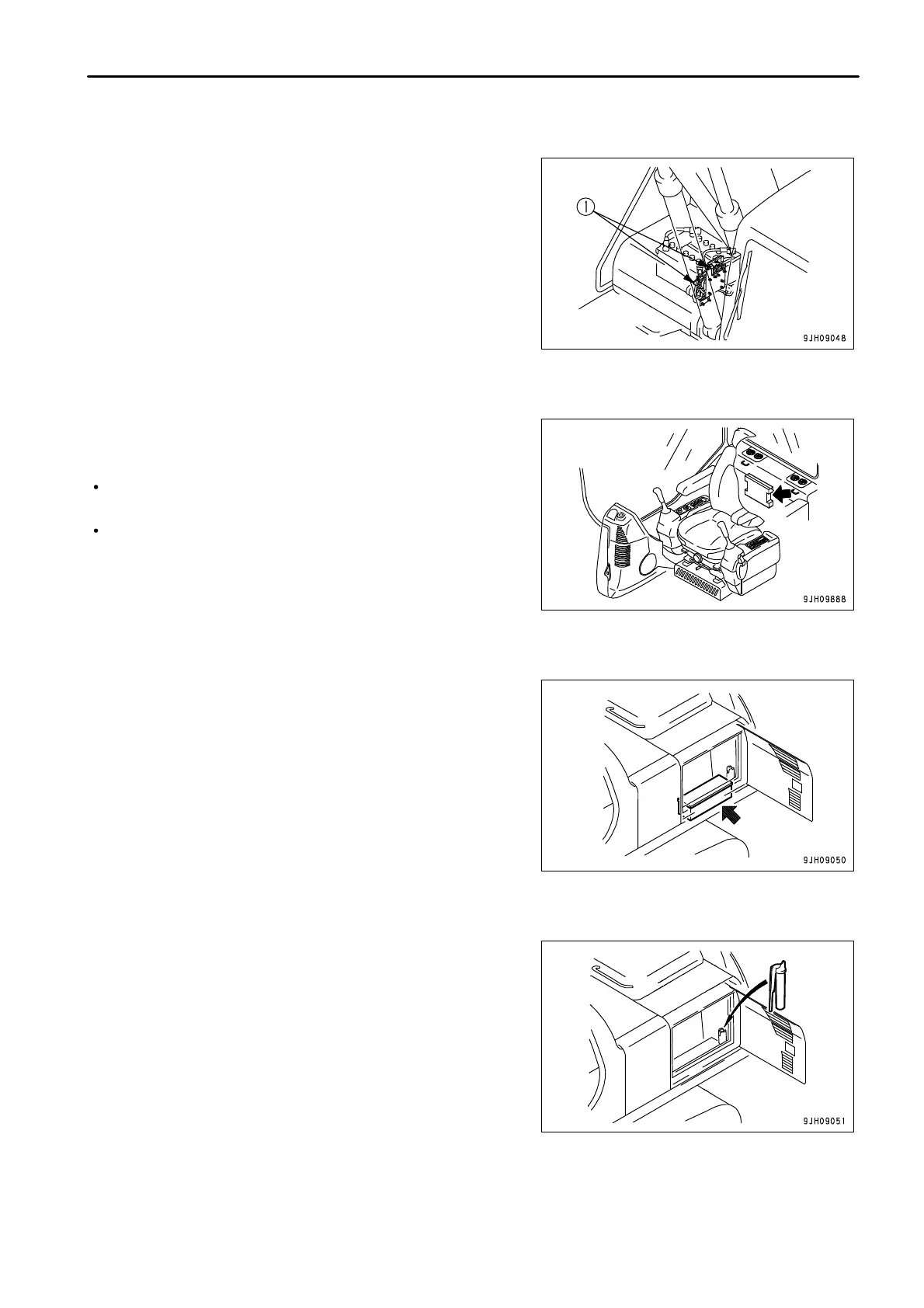 1

9JH09048

9JH09888

9JH09050

9JH09051