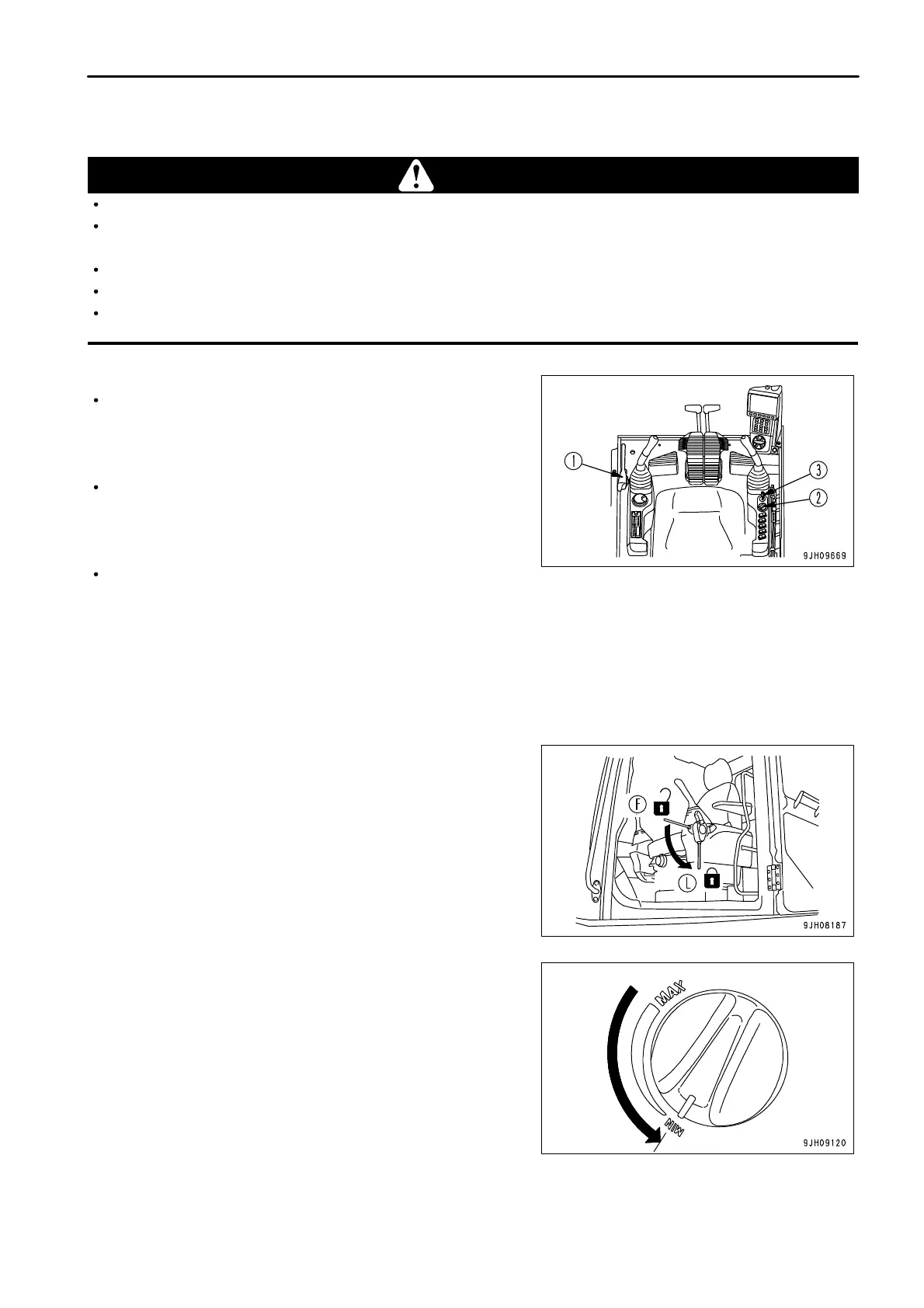 1
3
2
9JH09669

F
L
9JH08187

MAX
MIN
9JH09120