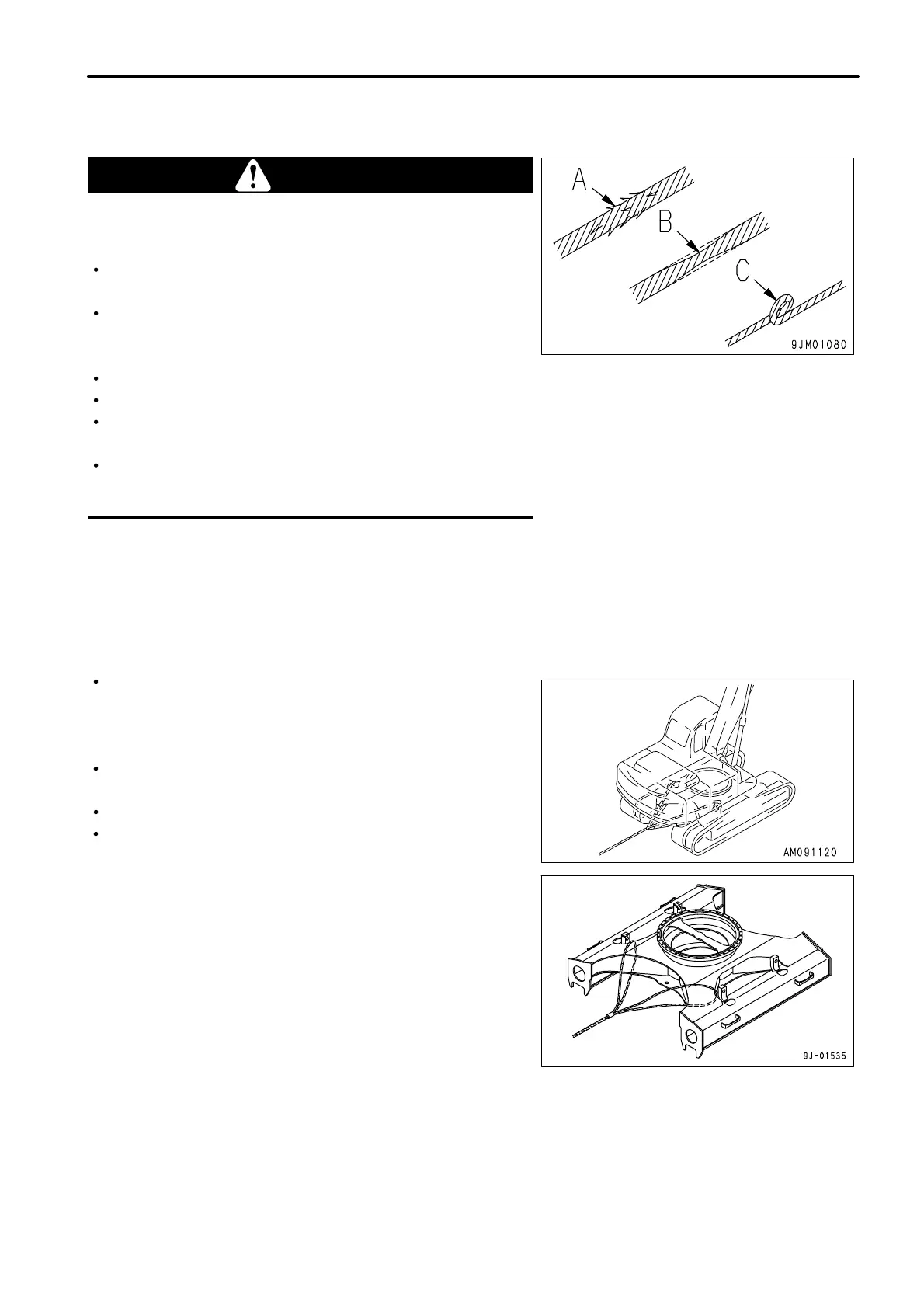 A

B

C

9JM01080

AM091120

9JH01535