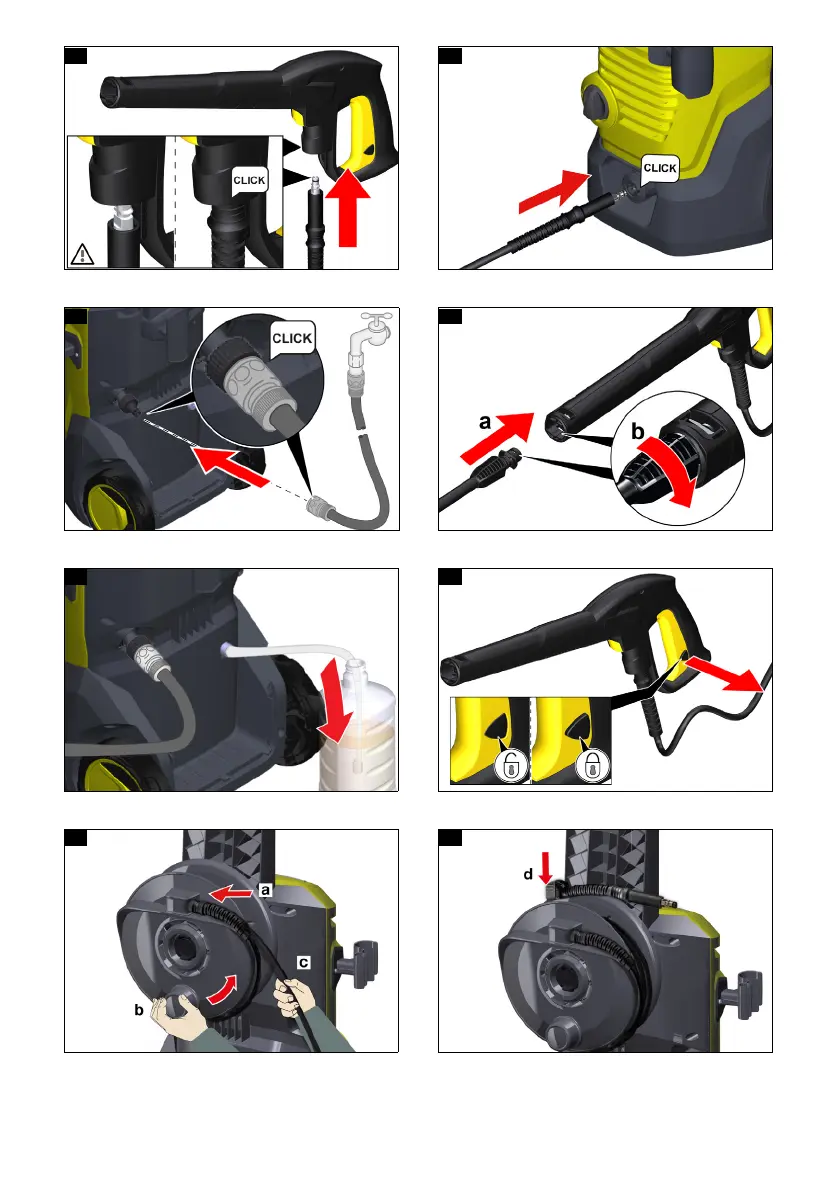 CLICK

CLICK

CLICK

a

b

a

c

b

d