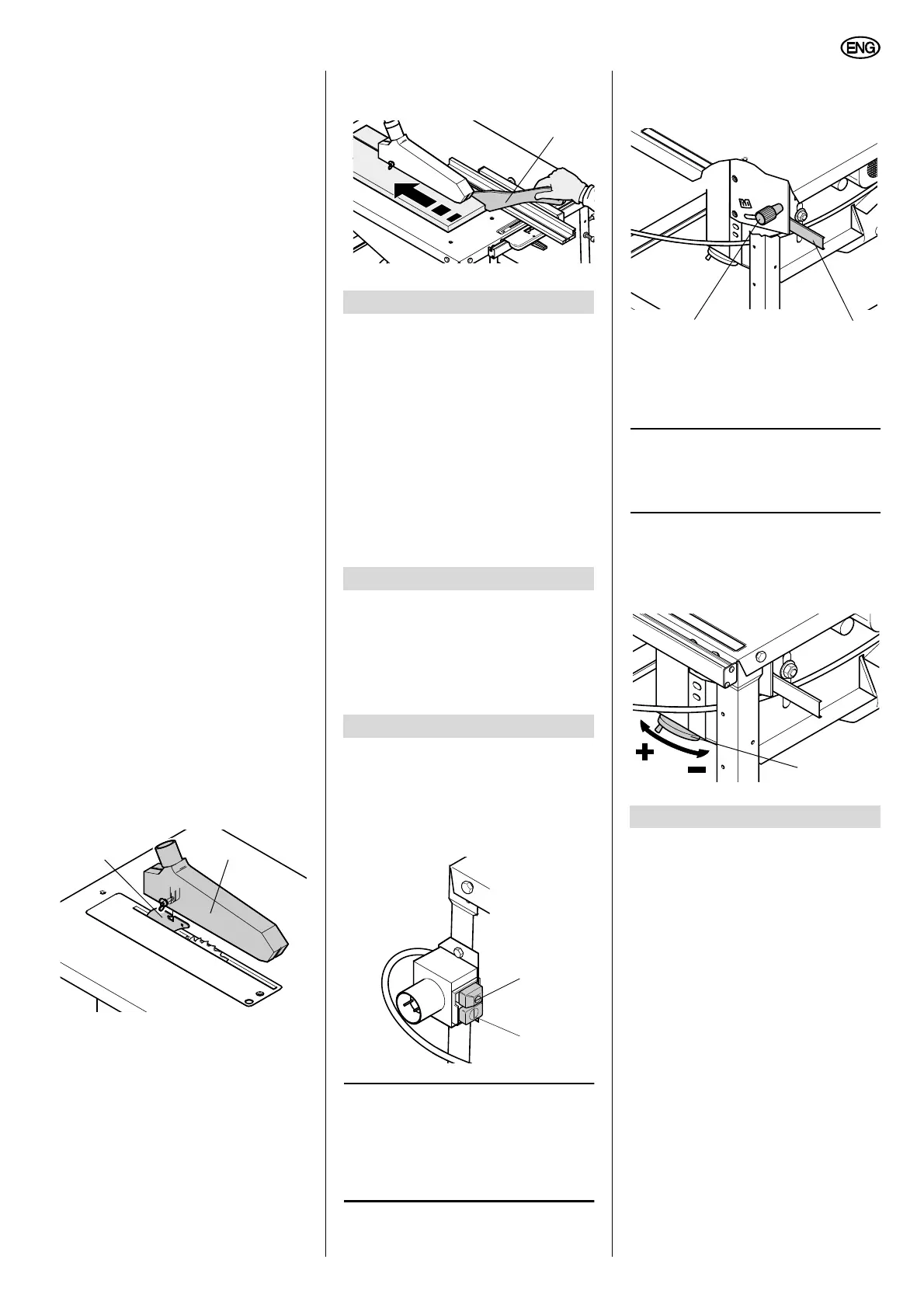 ENG

+

−