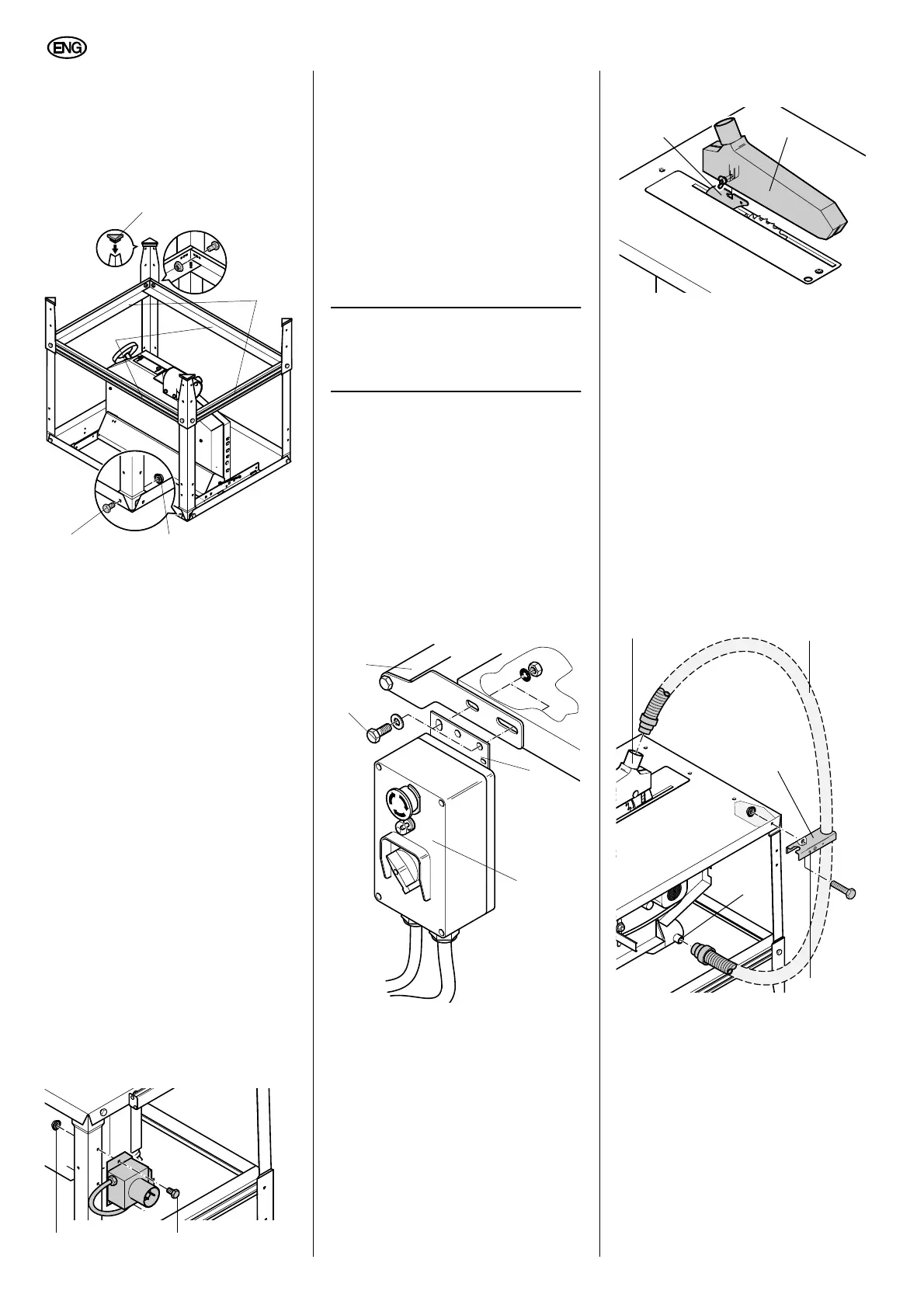 ENG