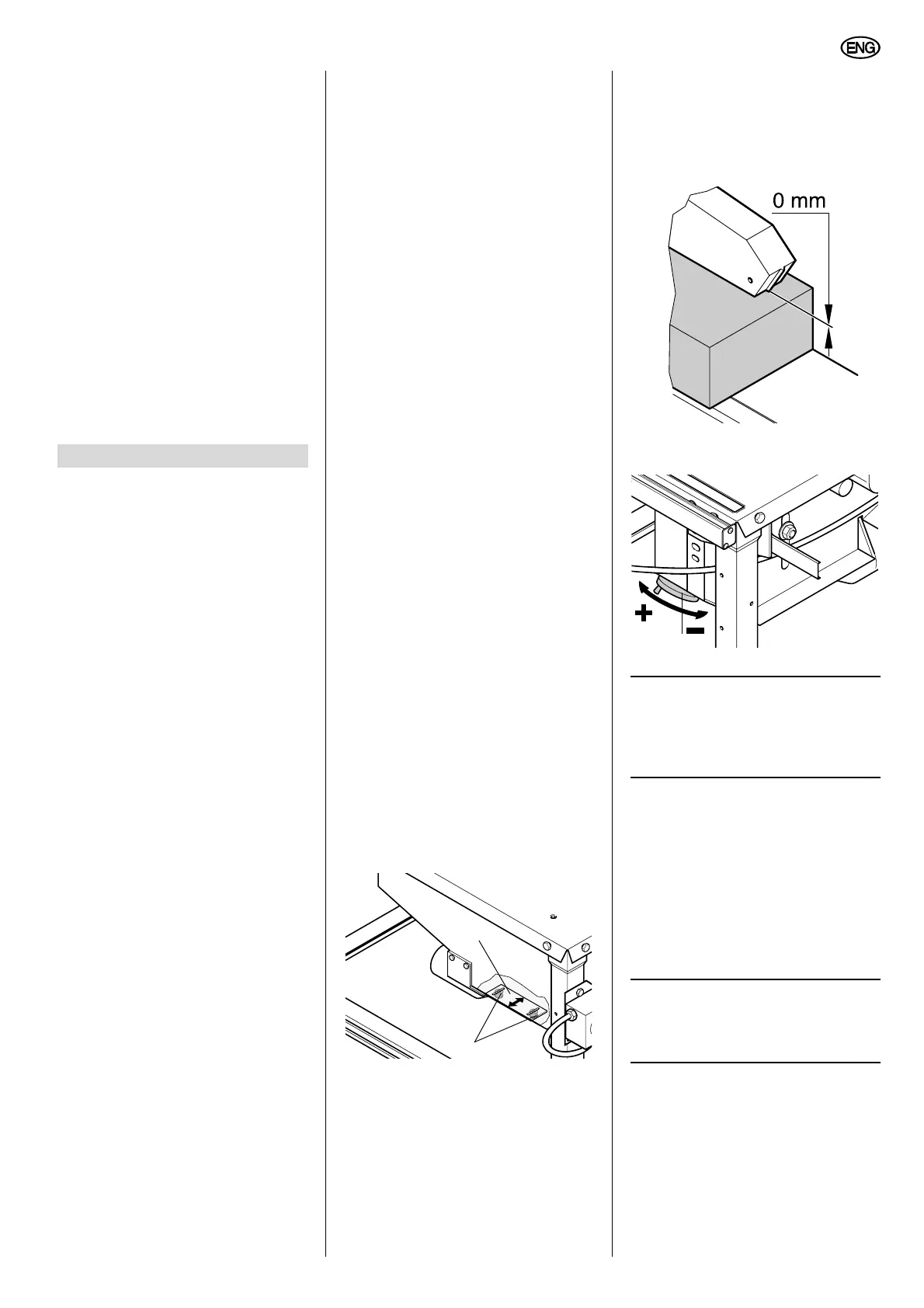 ENG

0 mm

+

−