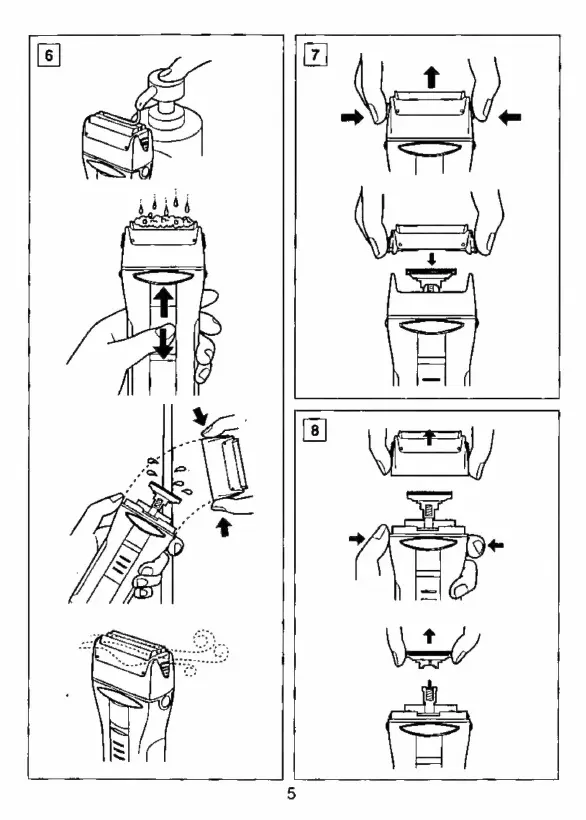 6

7

8

5