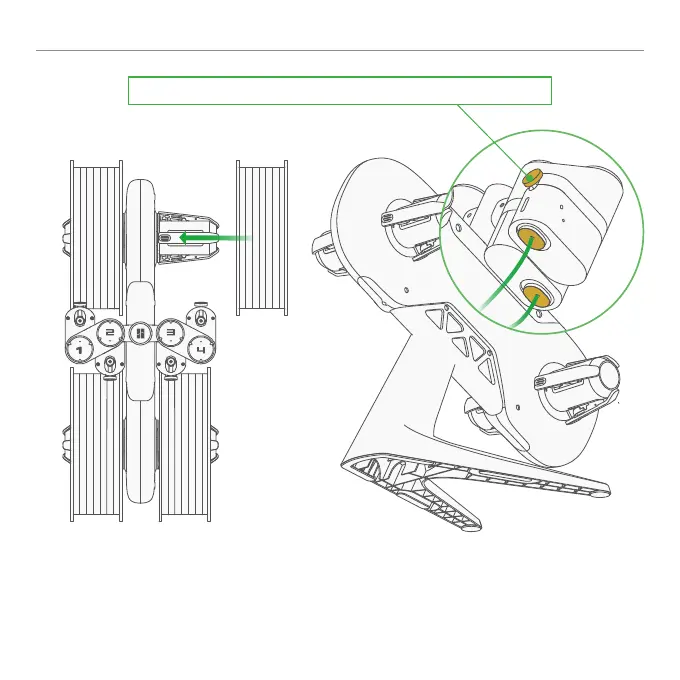 2
3
1
4