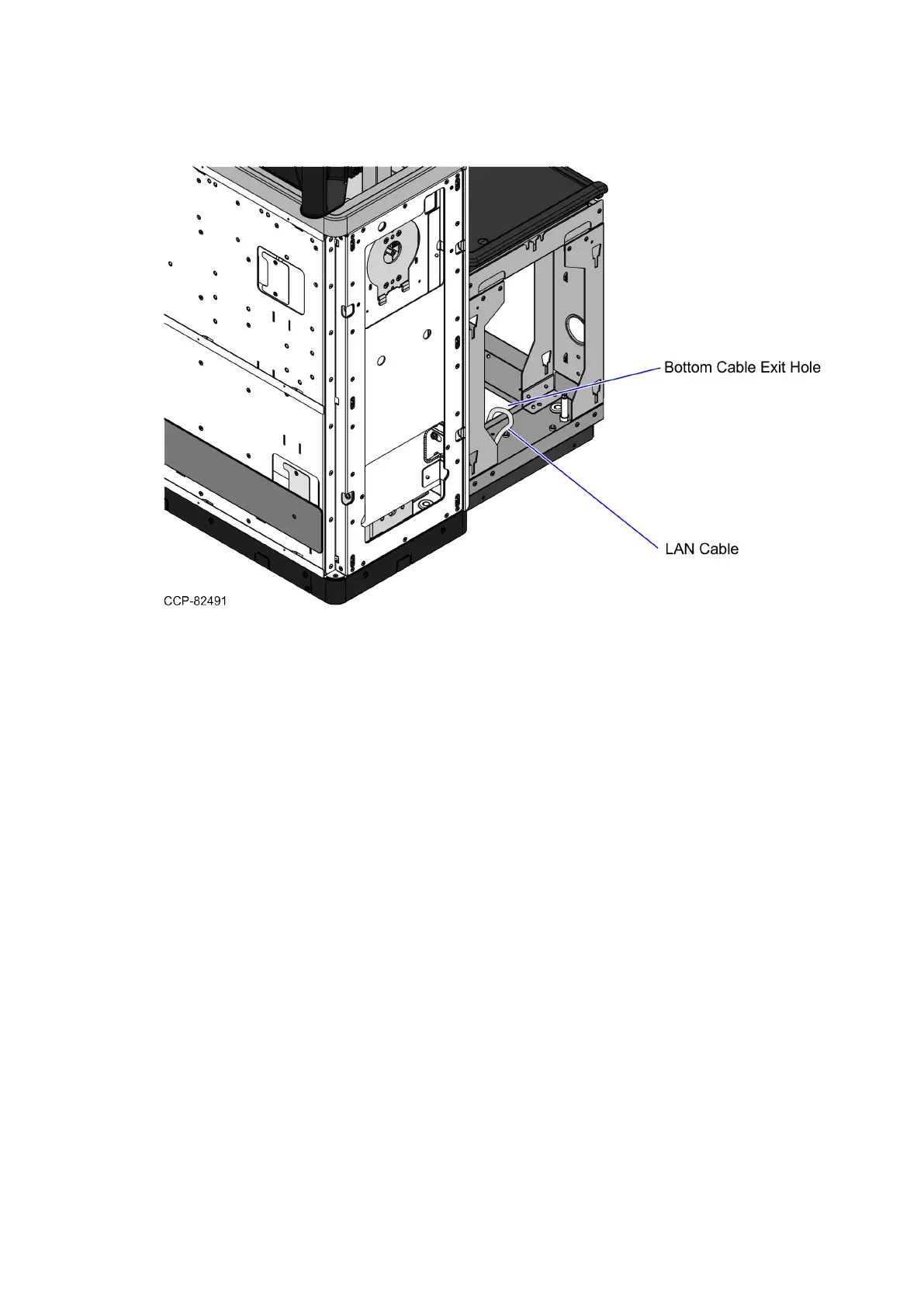 Bottom Cable Exit Hole

LAN Cable

CCP-82491