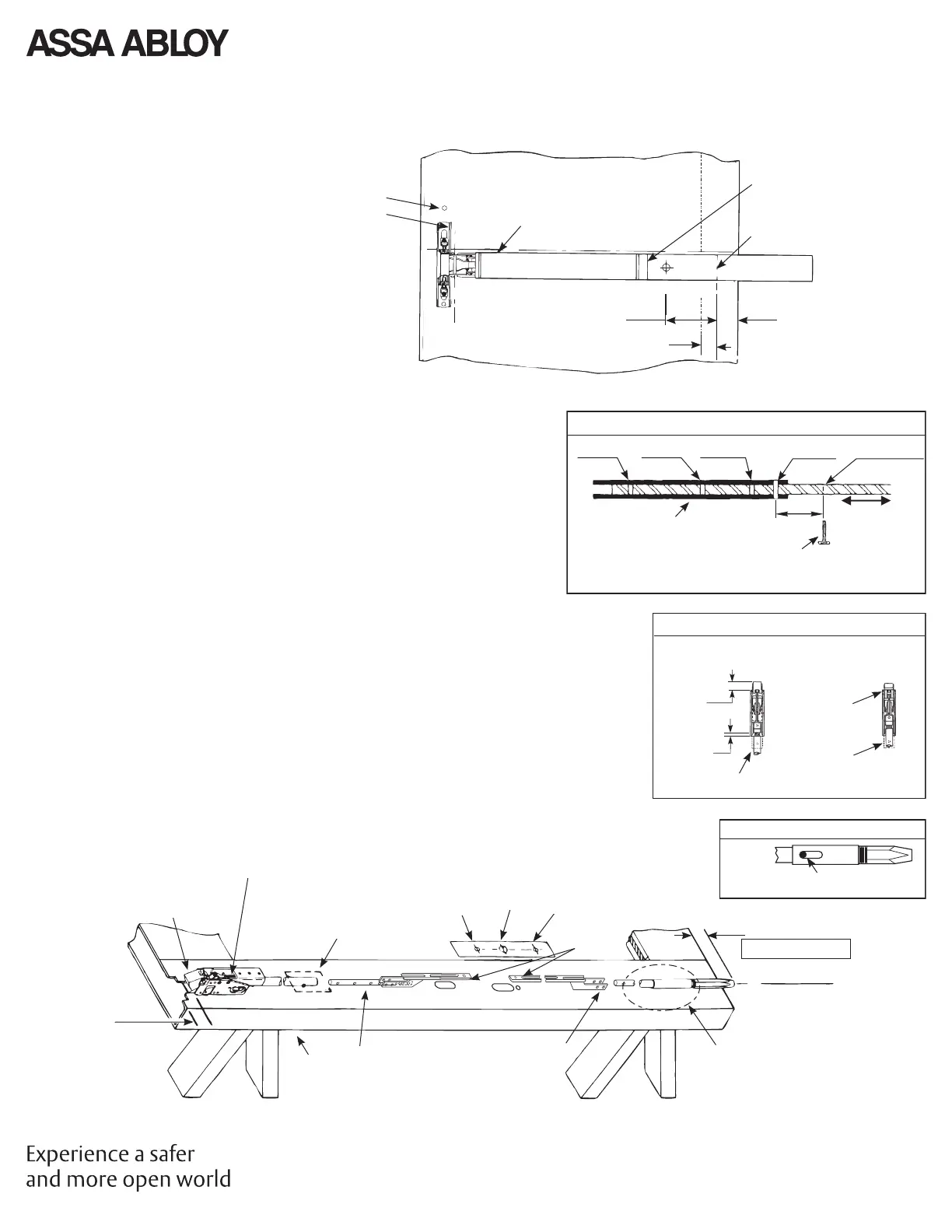 ASSA ABLOY

Experience a safer and more open world