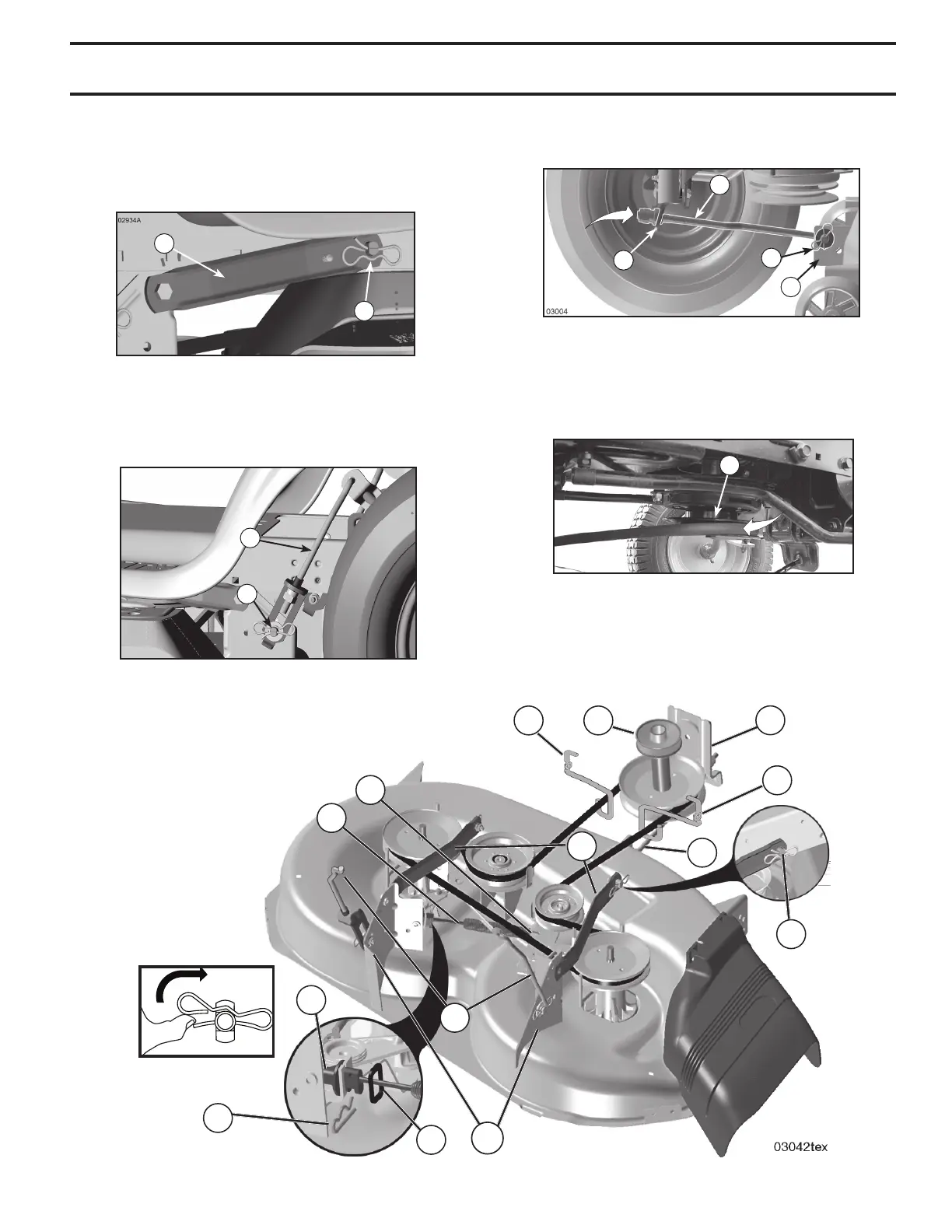 02934A

03004

03042tex