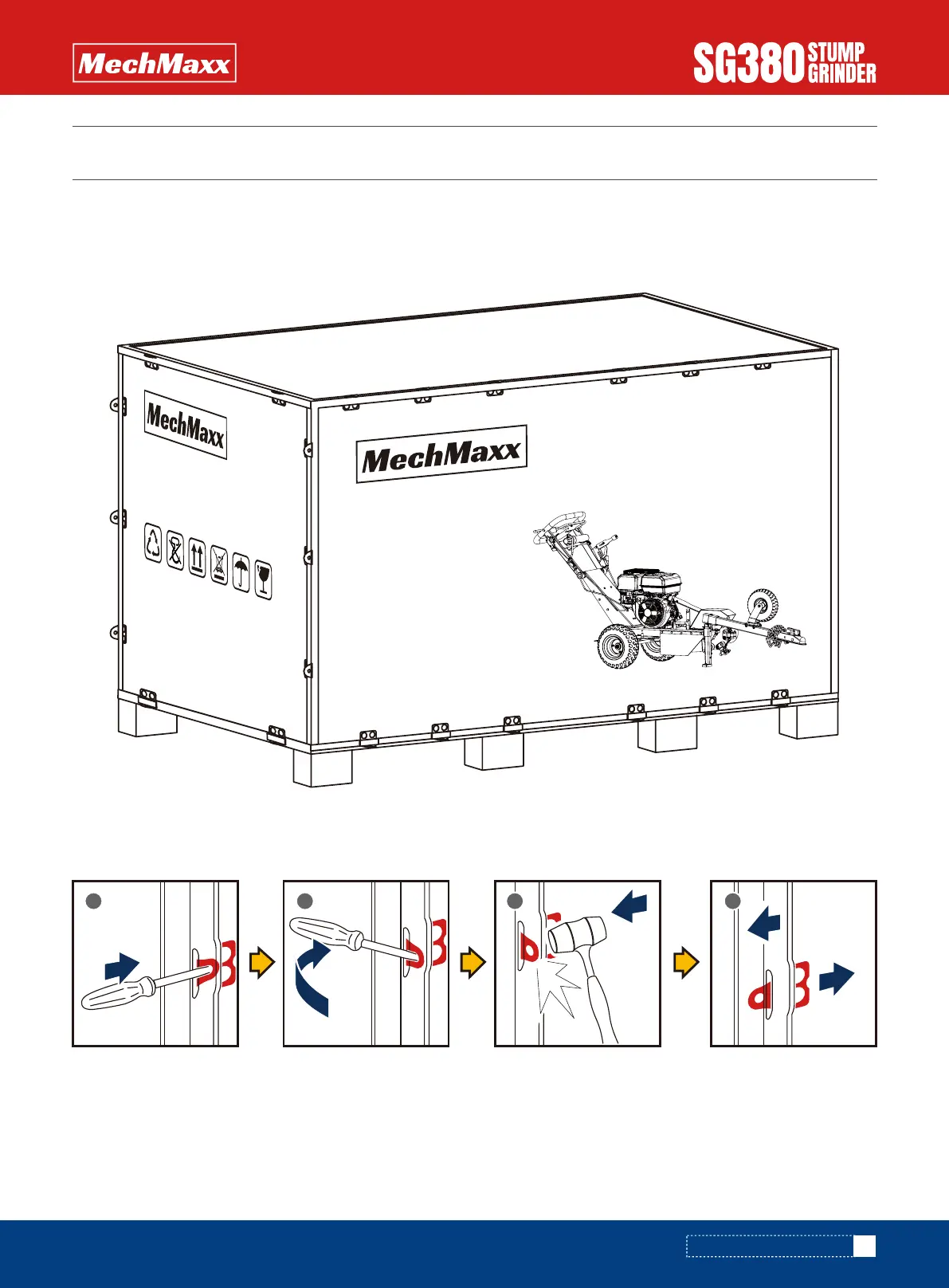 MechMaxx

SG380 STUMP GRINDER

MechMaxx

MechMaxx