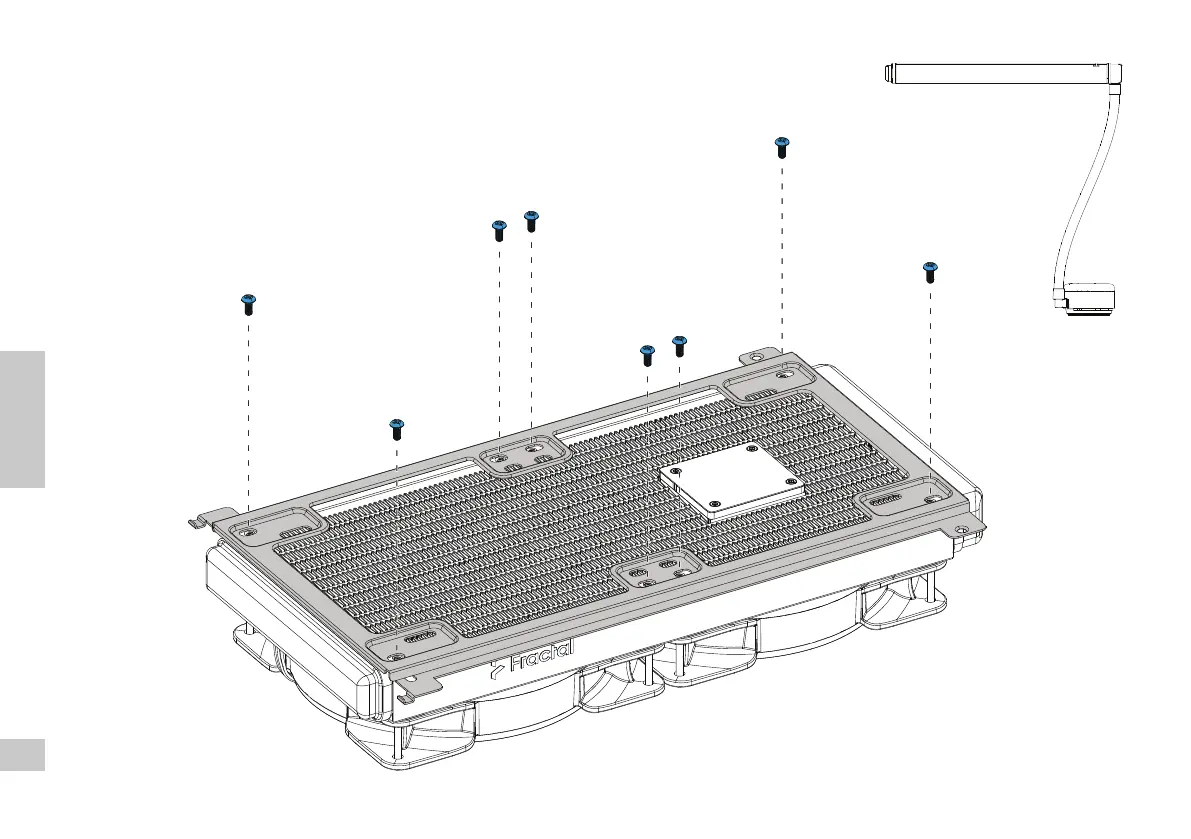 Fractal