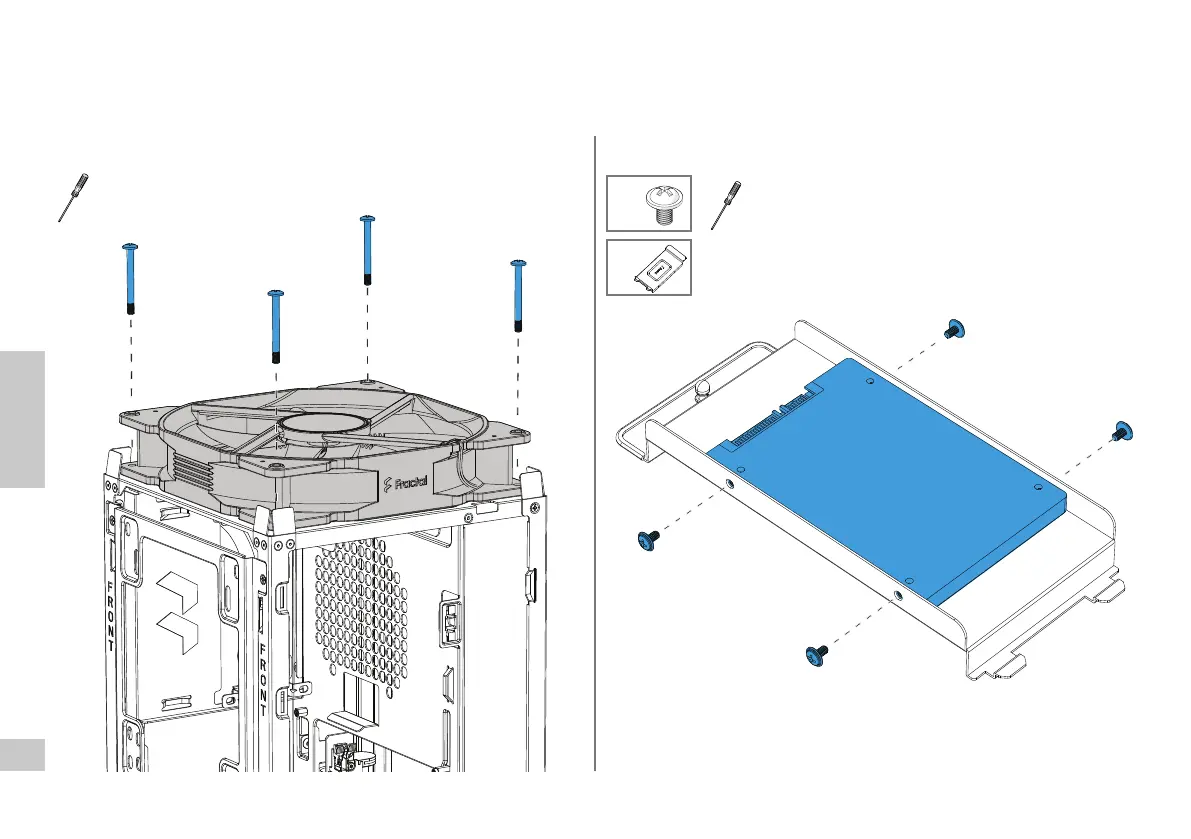 Fractal

FRONT

FRONT