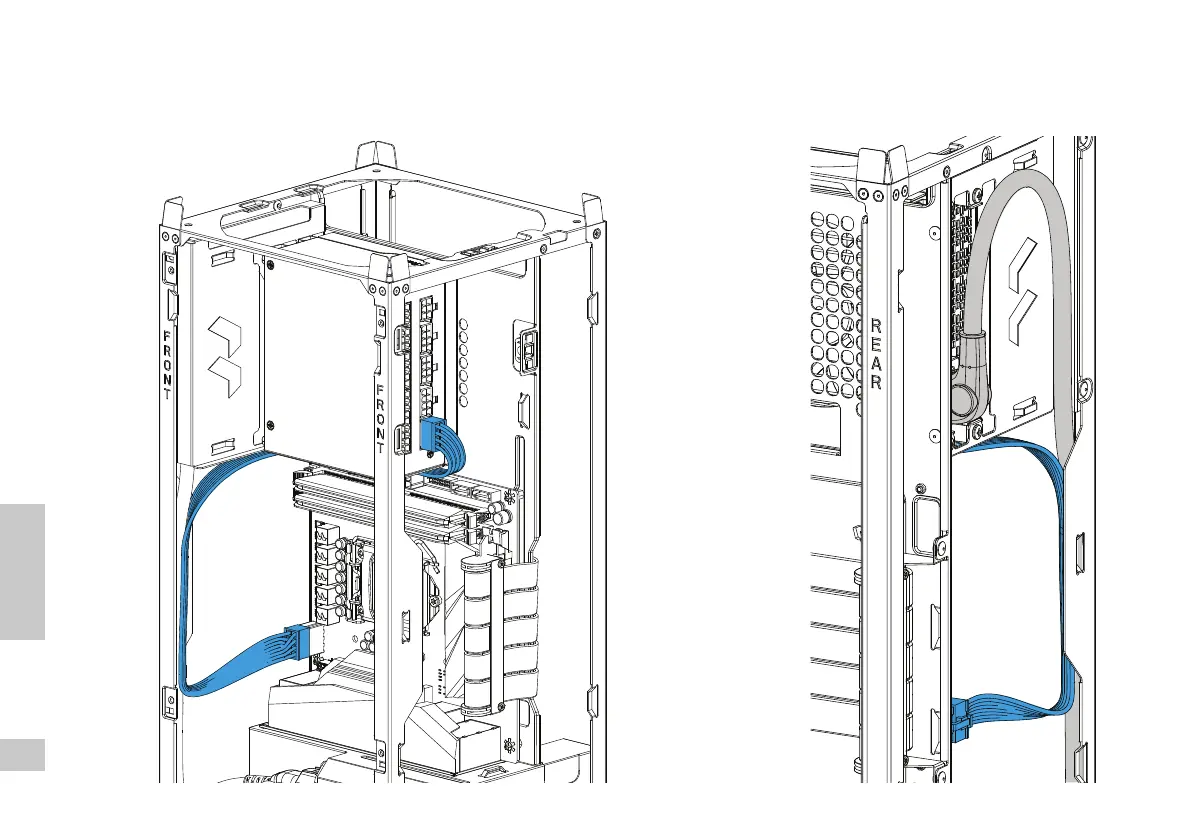 FRONT

FRONT

REAR