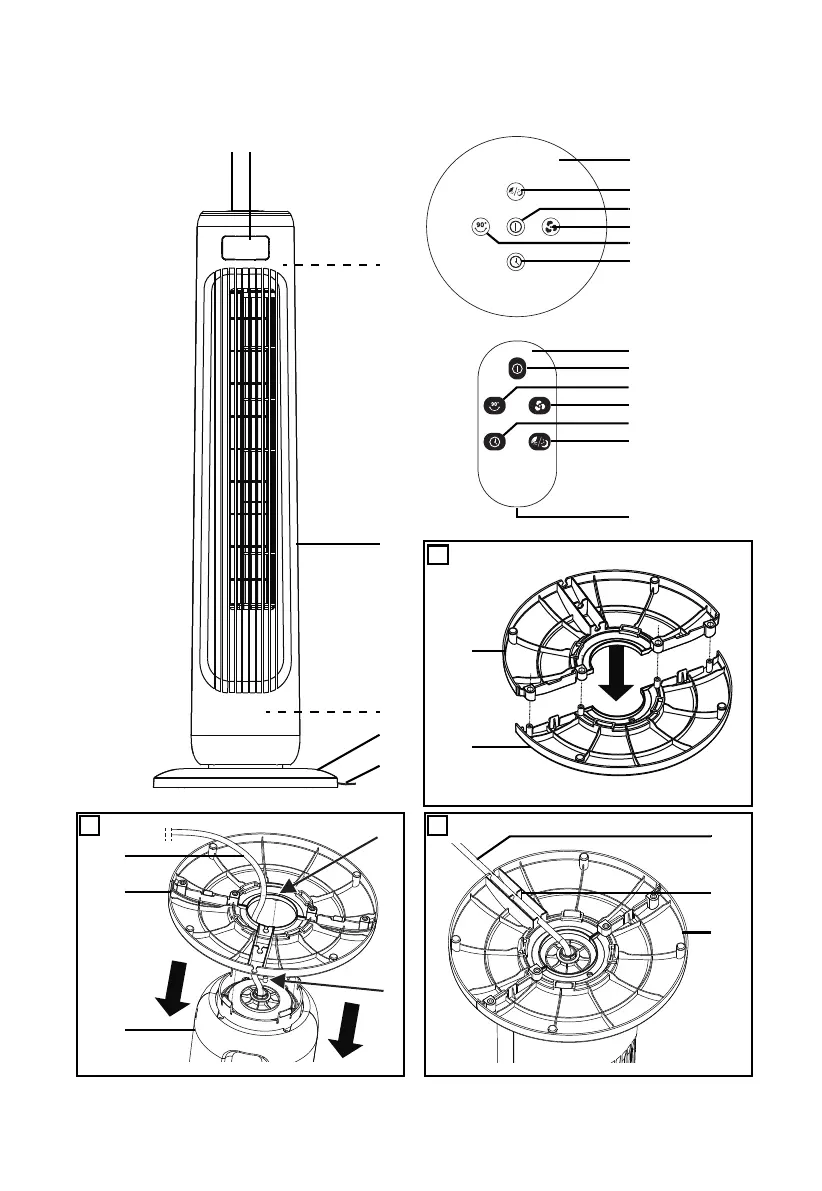 90°

90°