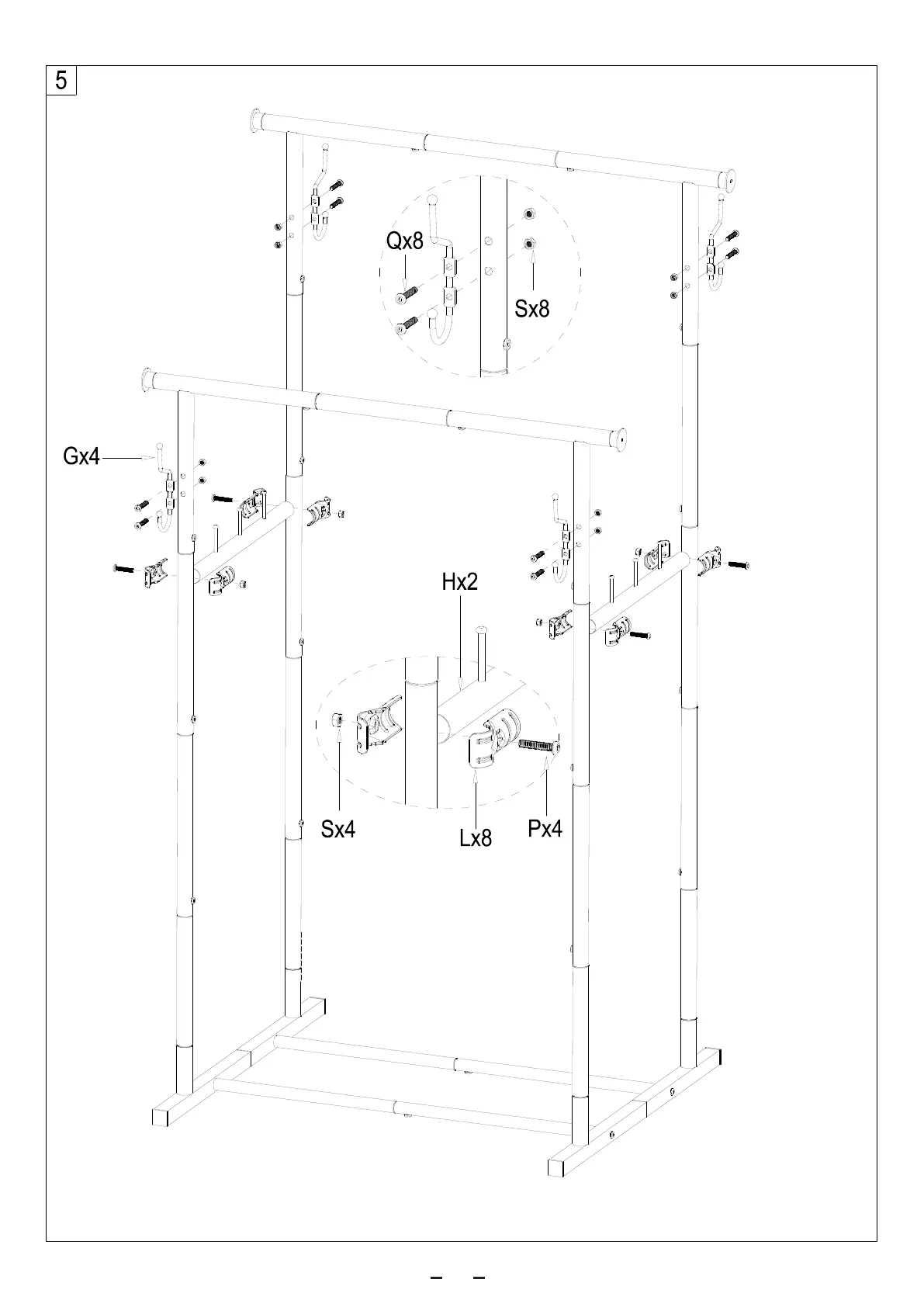 5

Qx8

Sx8

Gx4

Hx2

Sx4

Lx8

Px4

– –