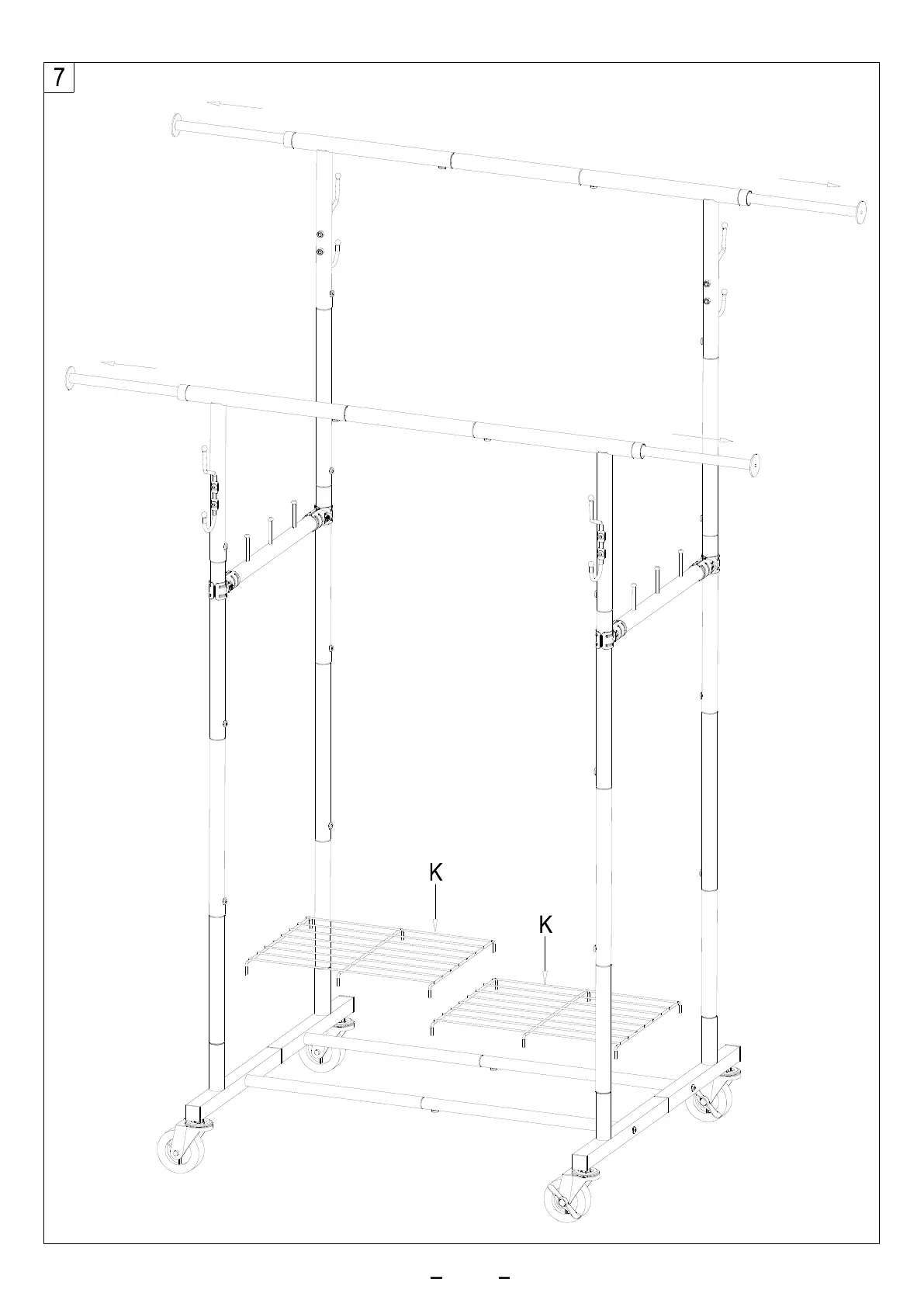 7

K

K

– –