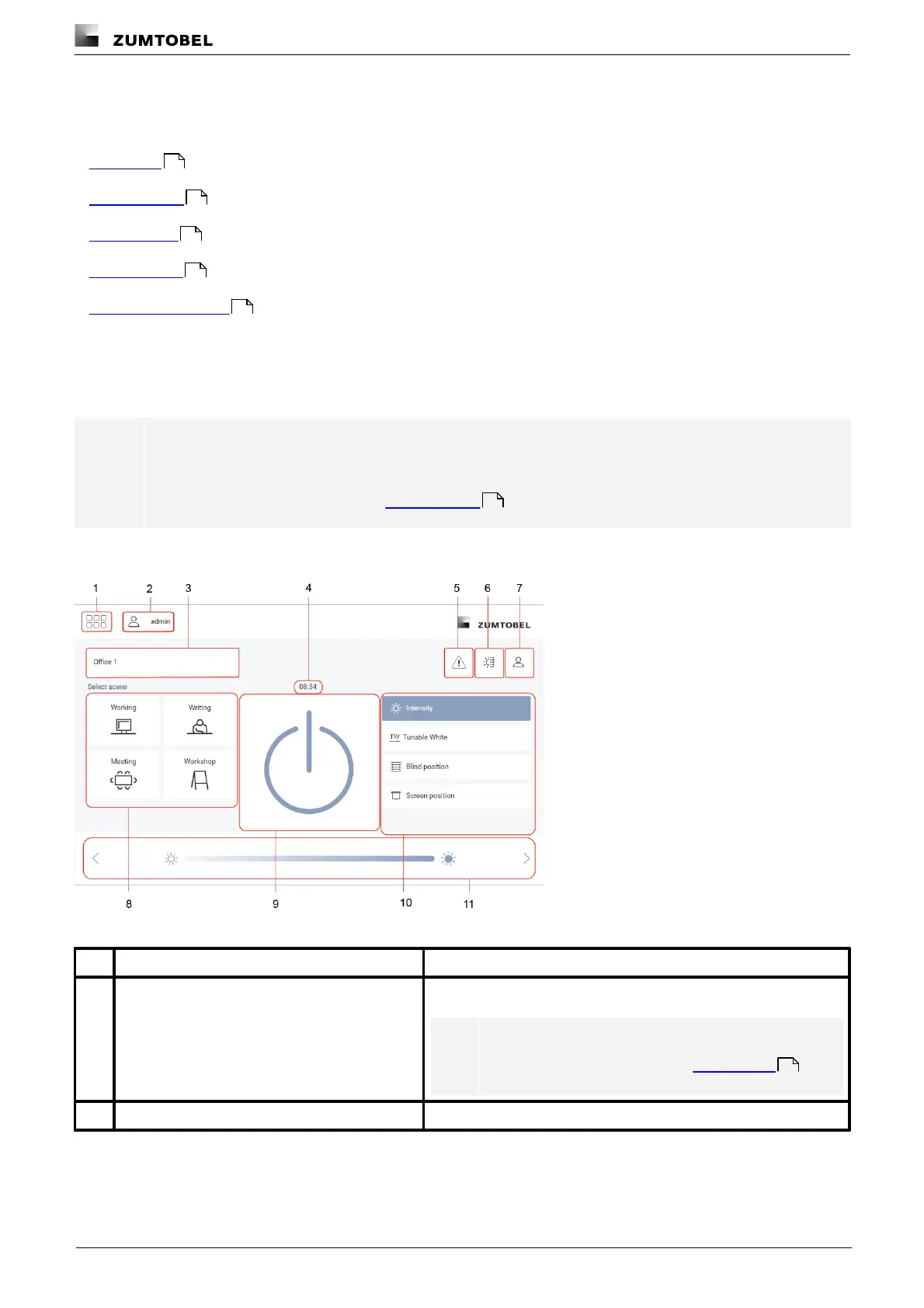 ZUMTOBEL

1
2
3
4
5
6
7

admin

ZUMTOBEL

Office 1

Select scene

08:34

Working

Writing

Meeting

Workshop

Intensity

TW Tunable White

Blind position

Screen position

8
9
10
11