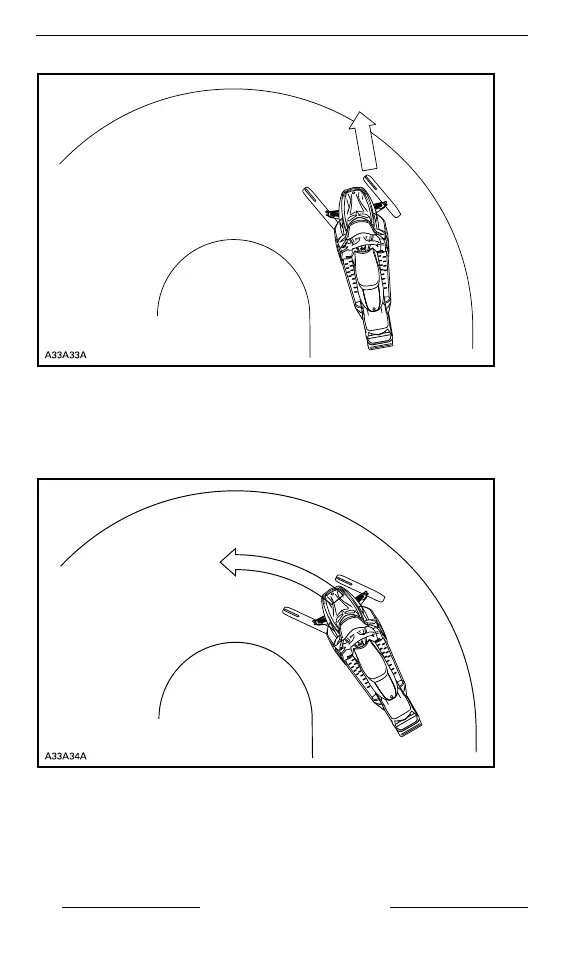 A33A33A

A33A34A