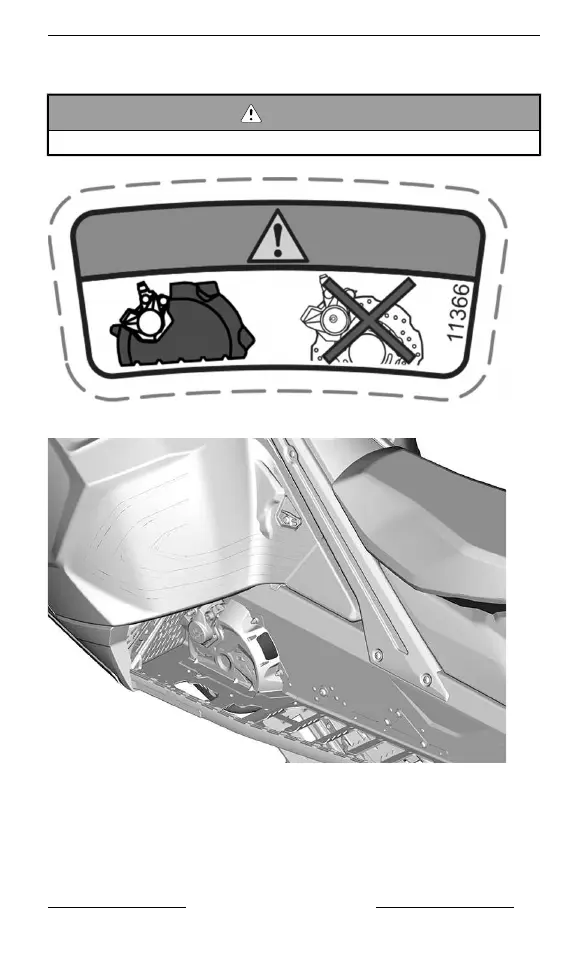 11366