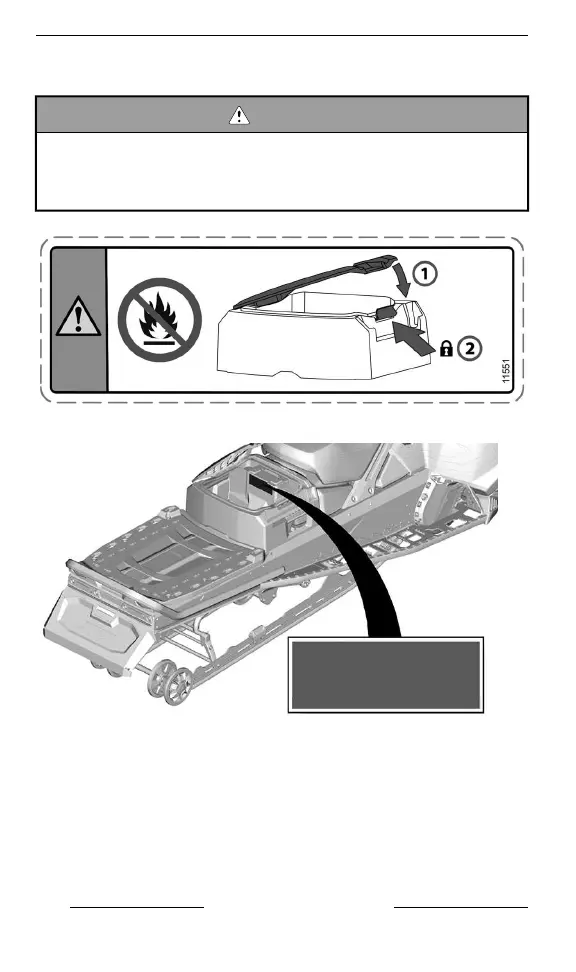 1
2
11551