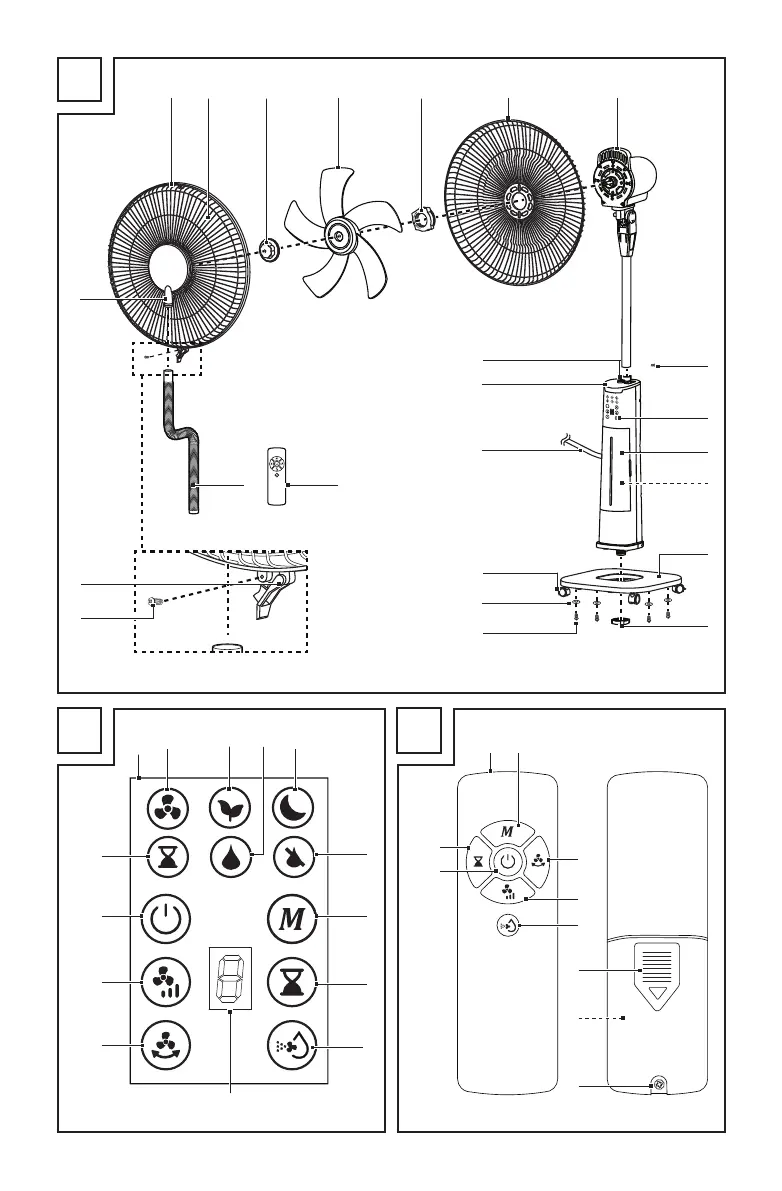 M

M