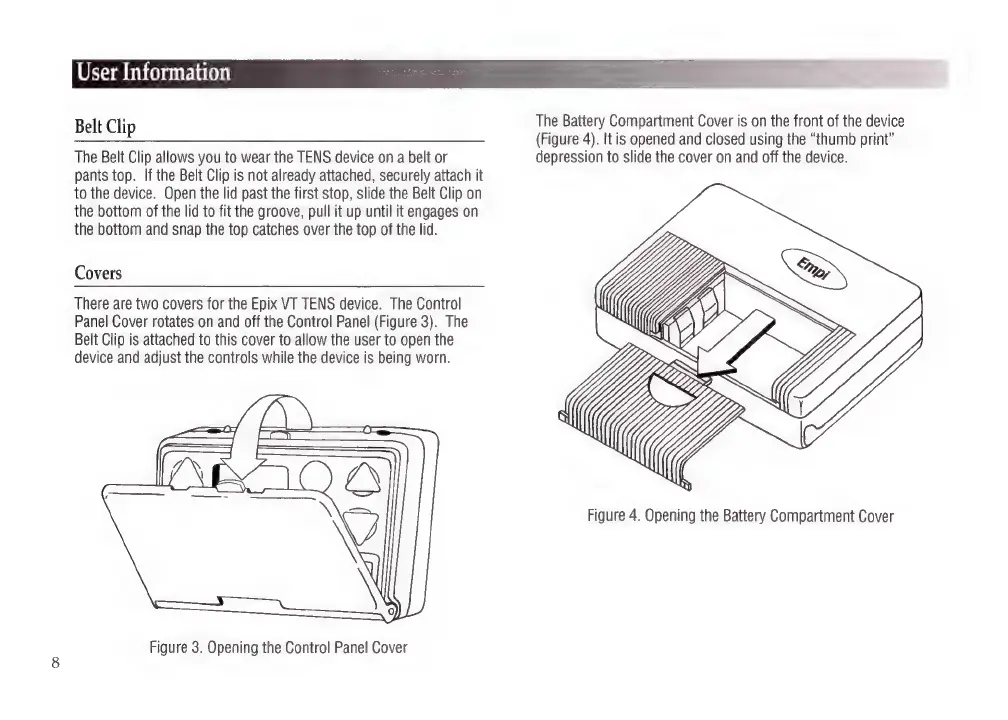 User Information

Belt Clip

The Belt Clip allows you to wear the TENS device on a belt or pants top. If the Belt Clip is not already attached, securely attach it to the device. Open the lid past the first stop, slide the Belt Clip on the bottom of the lid to fit the groove, pull it up until it engages on the bottom and snap the top catches over the top of the lid.

Covers

There are two covers for the Epix VT TENS device. The Control Panel Cover rotates on and off the Control Panel (Figure 3). The Belt Clip is attached to this cover to allow the user to open the device and adjust the controls while the device is being worn.

Figure 3. Opening the Control Panel Cover

8

The Battery Compartment Cover is on the front of the device (Figure 4). It is opened and closed using the "thumb print" depression to slide the cover on and off the device.

Empi

Figure 4. Opening the Battery Compartment Cover