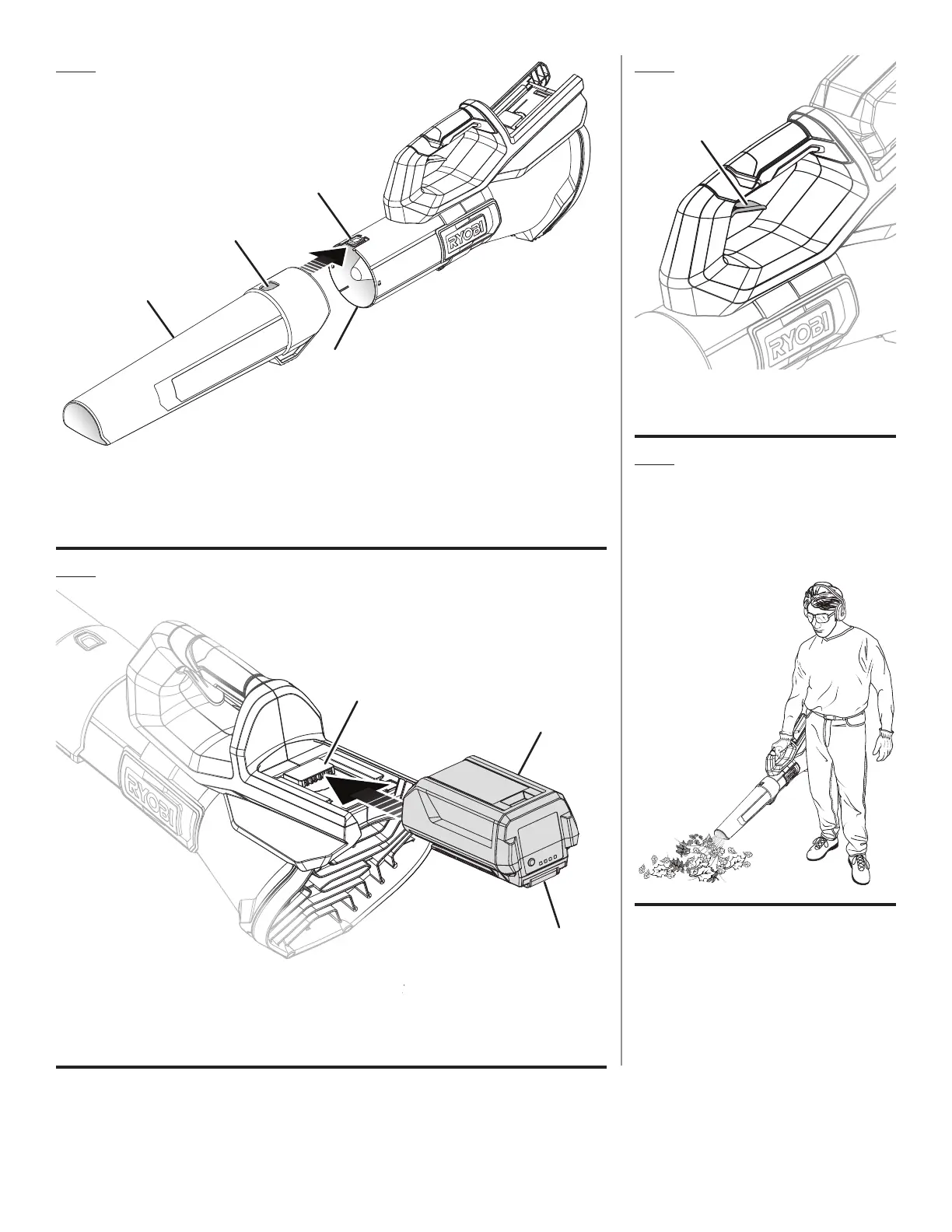 RYOBI

RYOBI

RYOBI