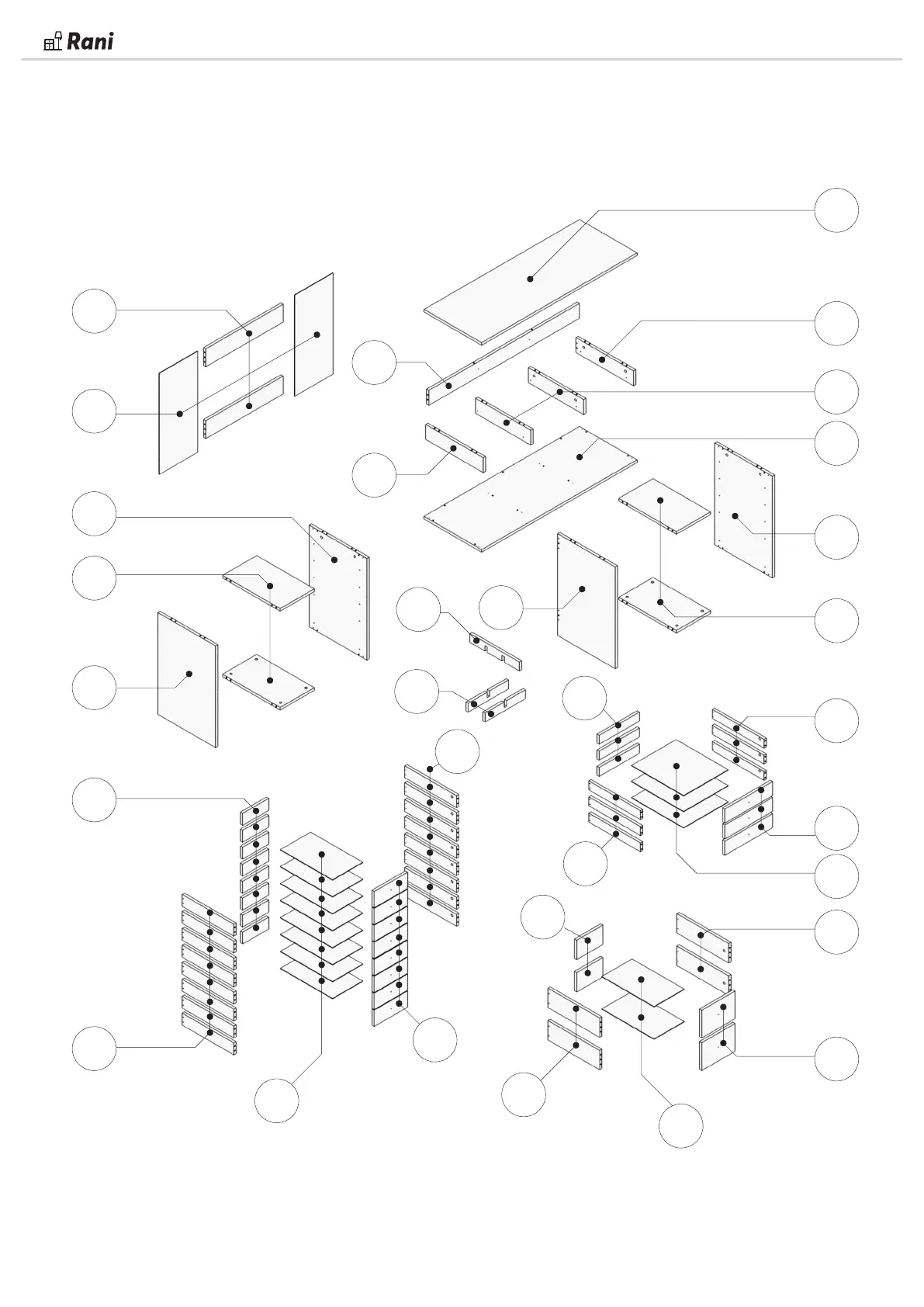 Rani