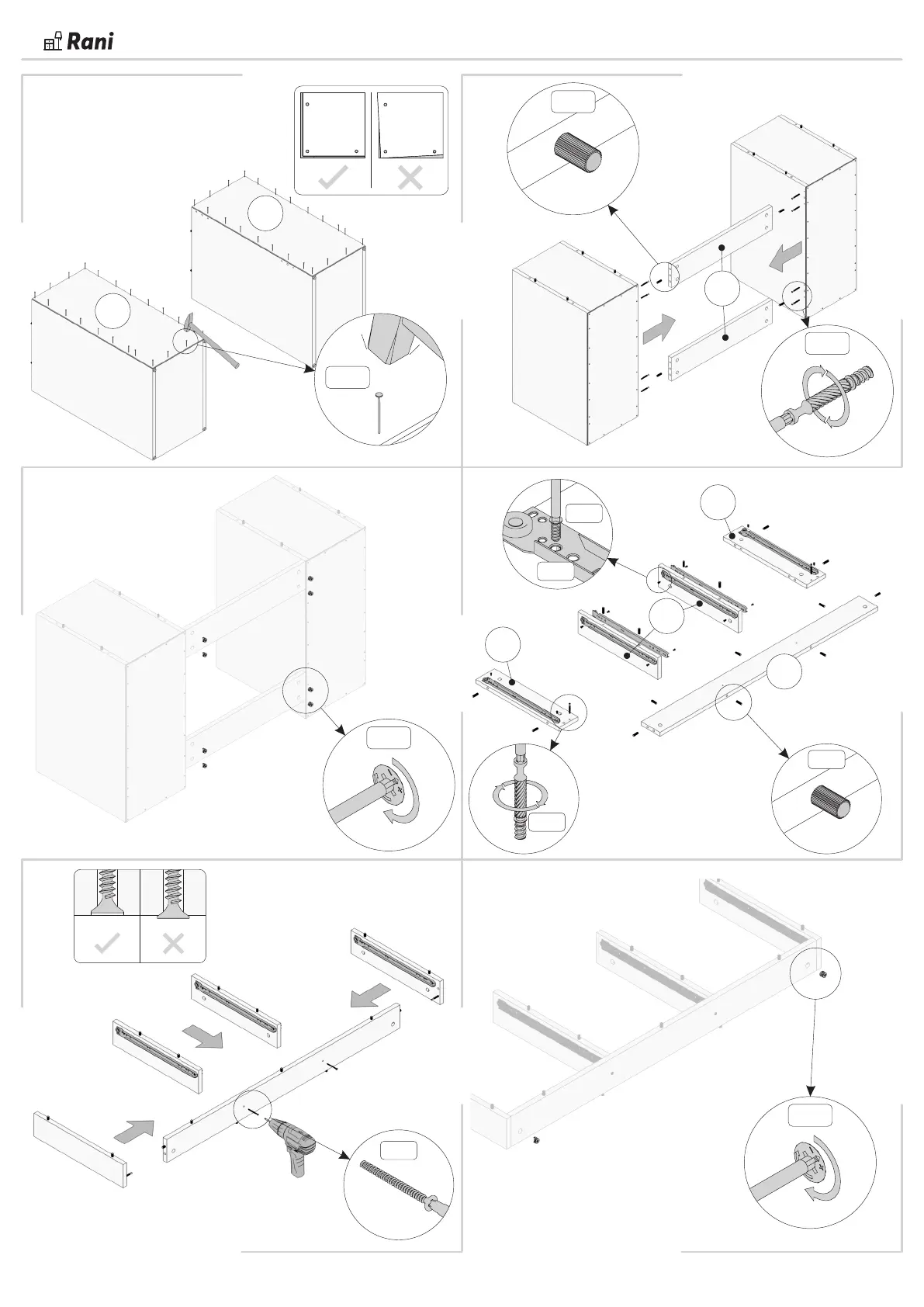 Rani