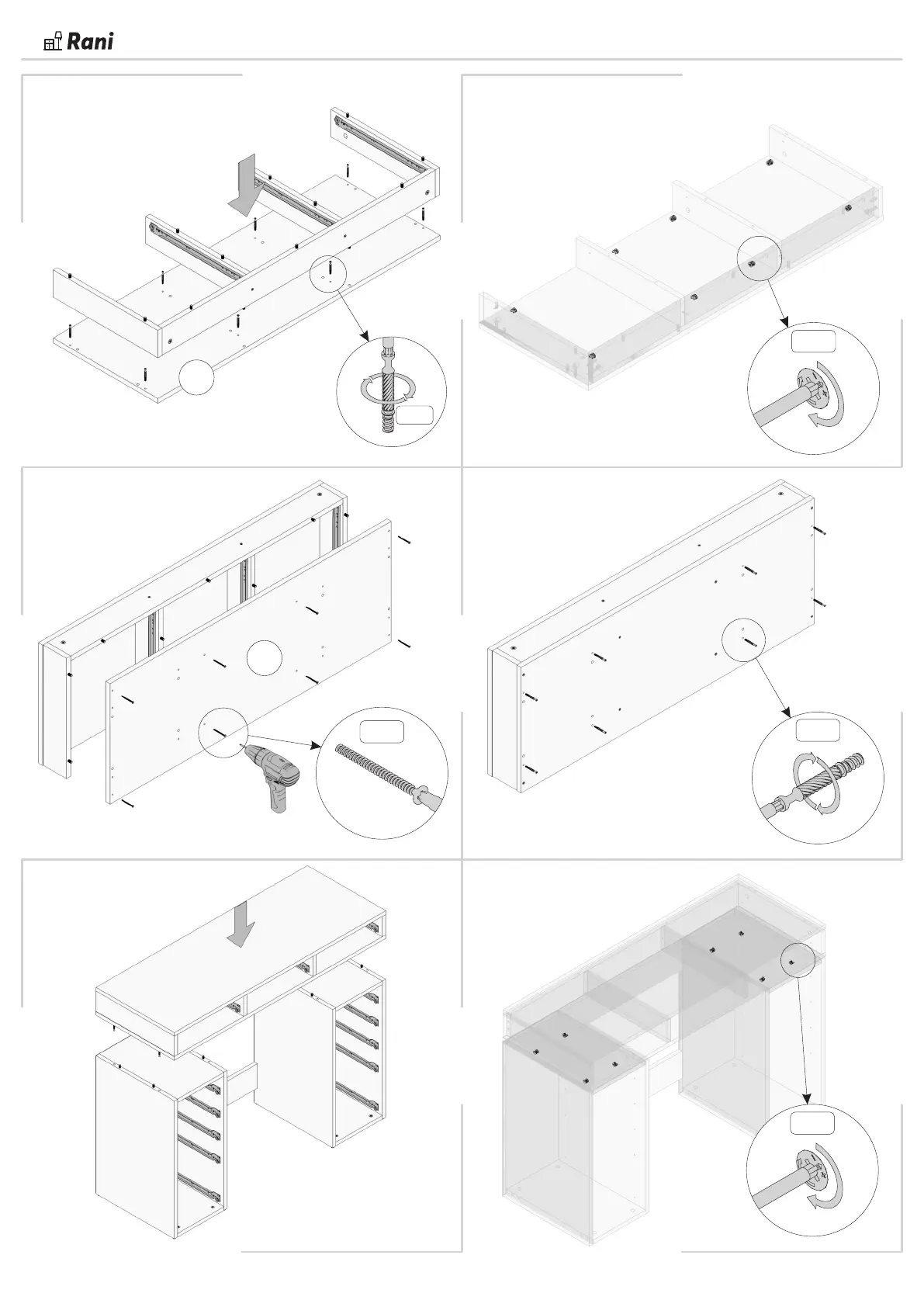 Rani