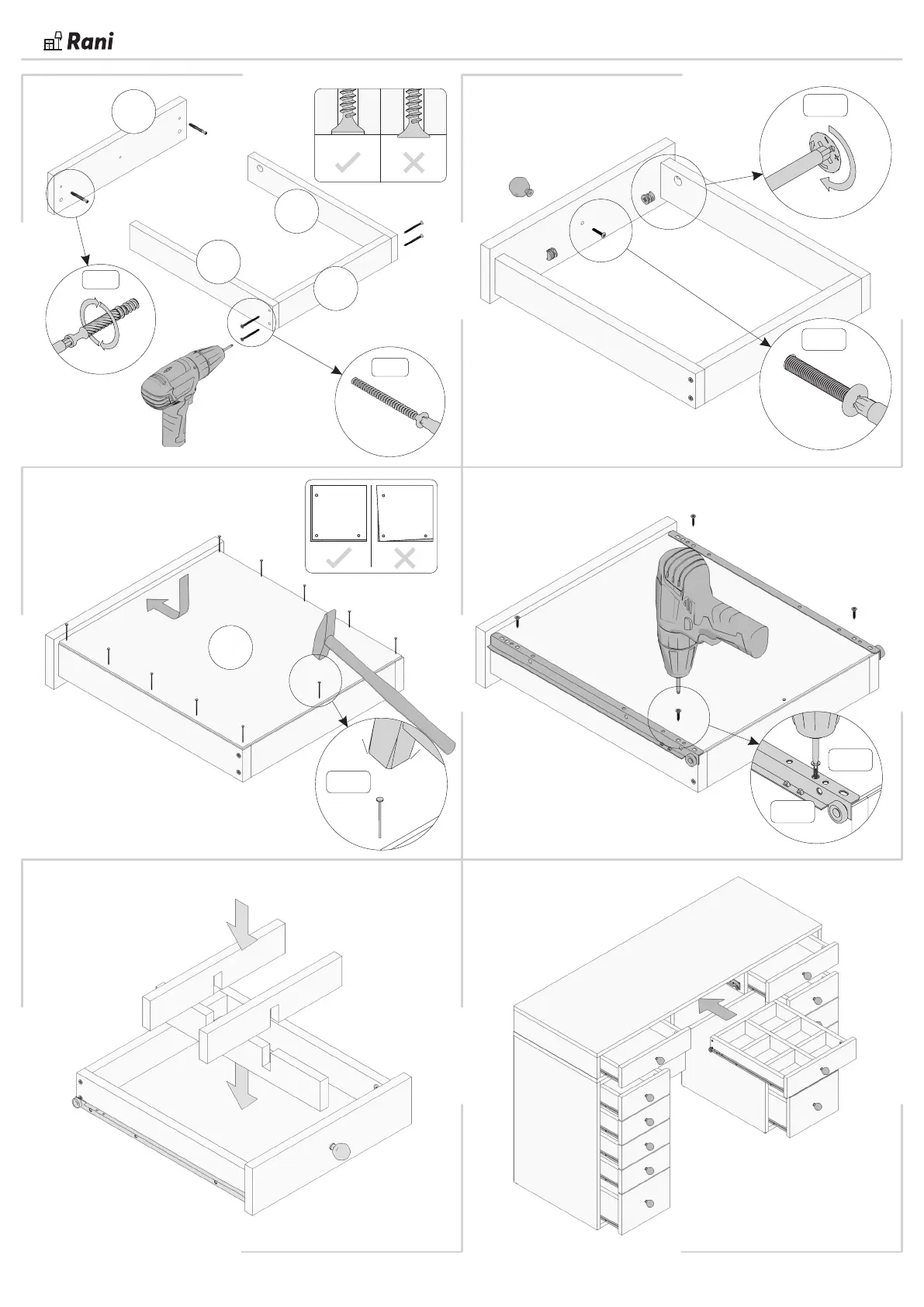 Rani