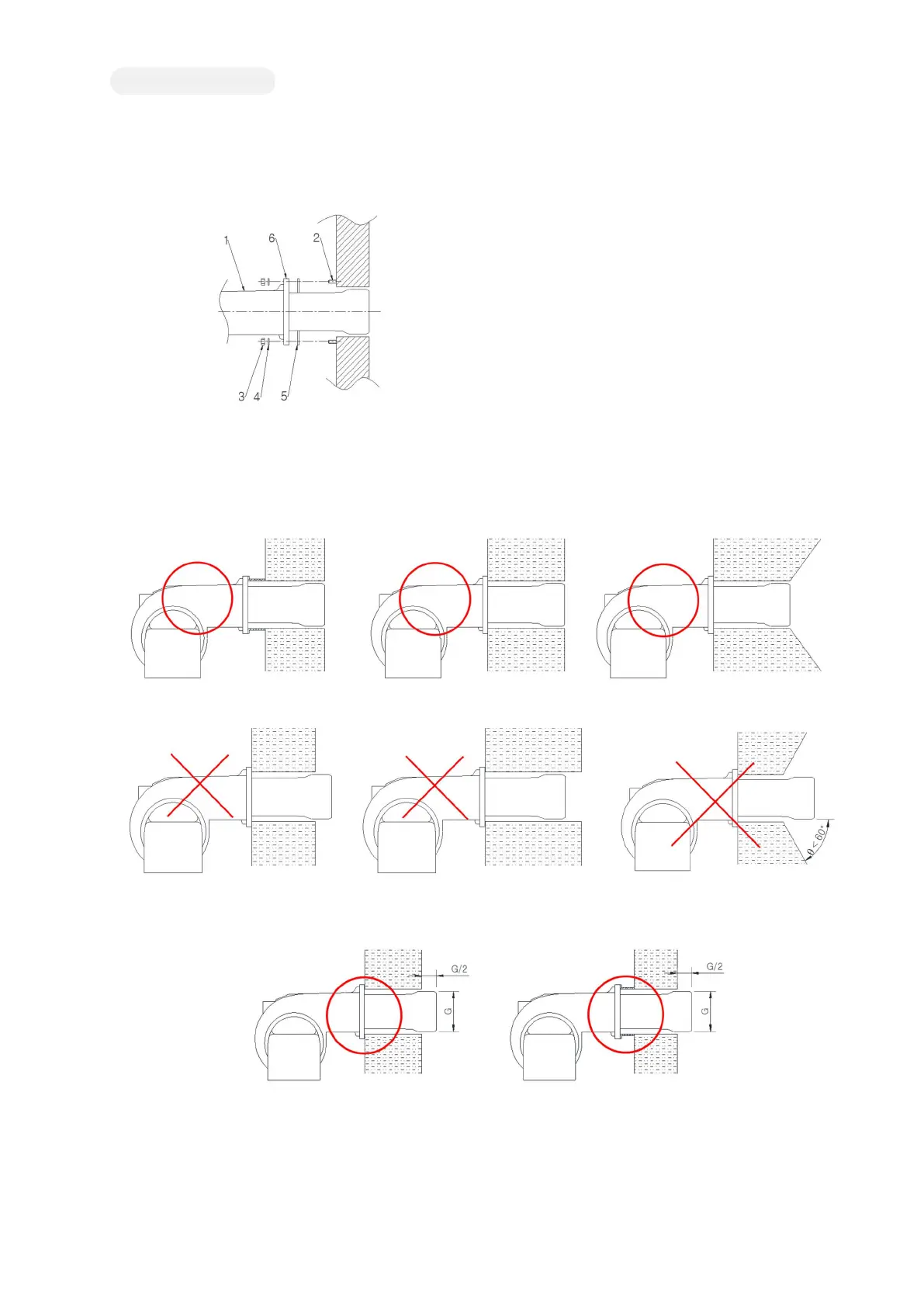 1 6 2

3 4 5

$\theta < 60°$

G/2

G

G/2

G