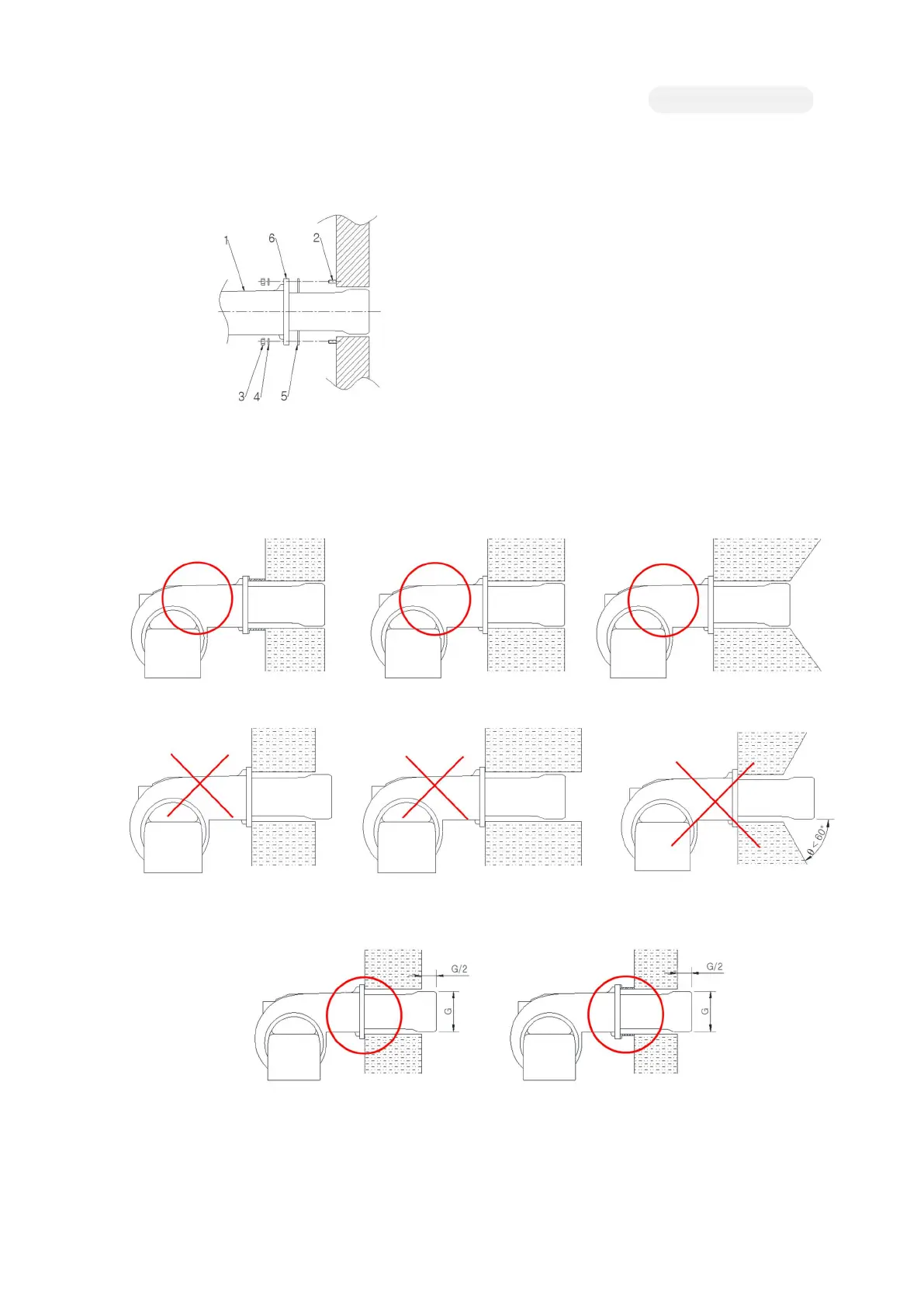 1 6 2

3 4 5

$\theta < 60°$

G/2

G

G/2

G