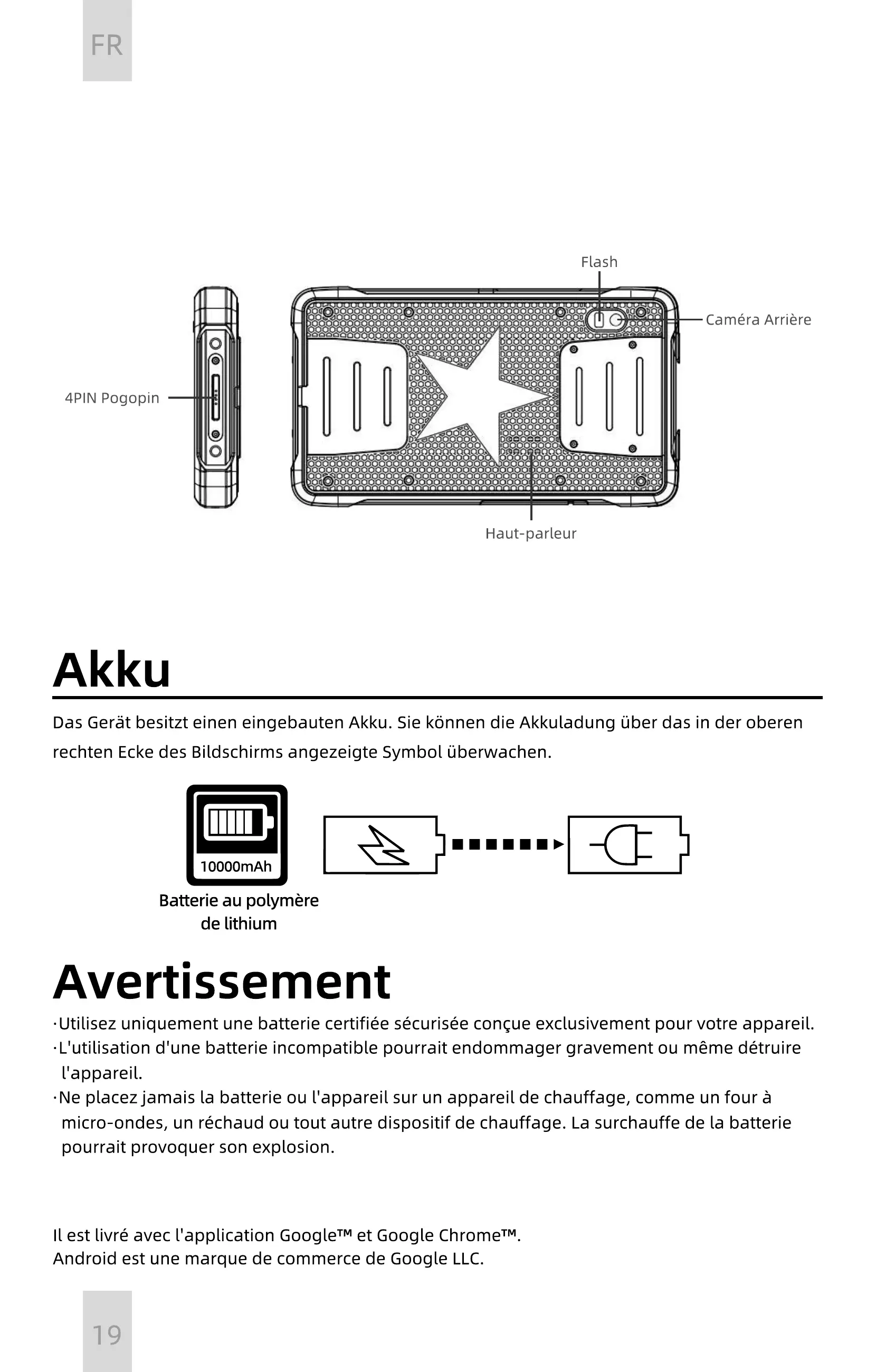 FR

Flash

Caméra Arrière

4PIN Pogopin

Haut-parleur

Akku

Das Gerät besitzt einen eingebauten Akku. Sie können die Akkuladung über das in der oberen rechten Ecke des Bildschirms angezeigte Symbol überwachen.

10000mAh

Batterie au polymère de lithium

Avertissement

·Utilisez uniquement une batterie certifiée sécurisée conçue exclusivement pour votre appareil.
·L'utilisation d'une batterie incompatible pourrait endommager gravement ou même détruire l'appareil.
·Ne placez jamais la batterie ou l'appareil sur un appareil de chauffage, comme un four à micro-ondes, un réchaud ou tout autre dispositif de chauffage. La surchauffe de la batterie pourrait provoquer son explosion.

Il est livré avec l'application Google™ et Google Chrome™.
Android est une marque de commerce de Google LLC.

19