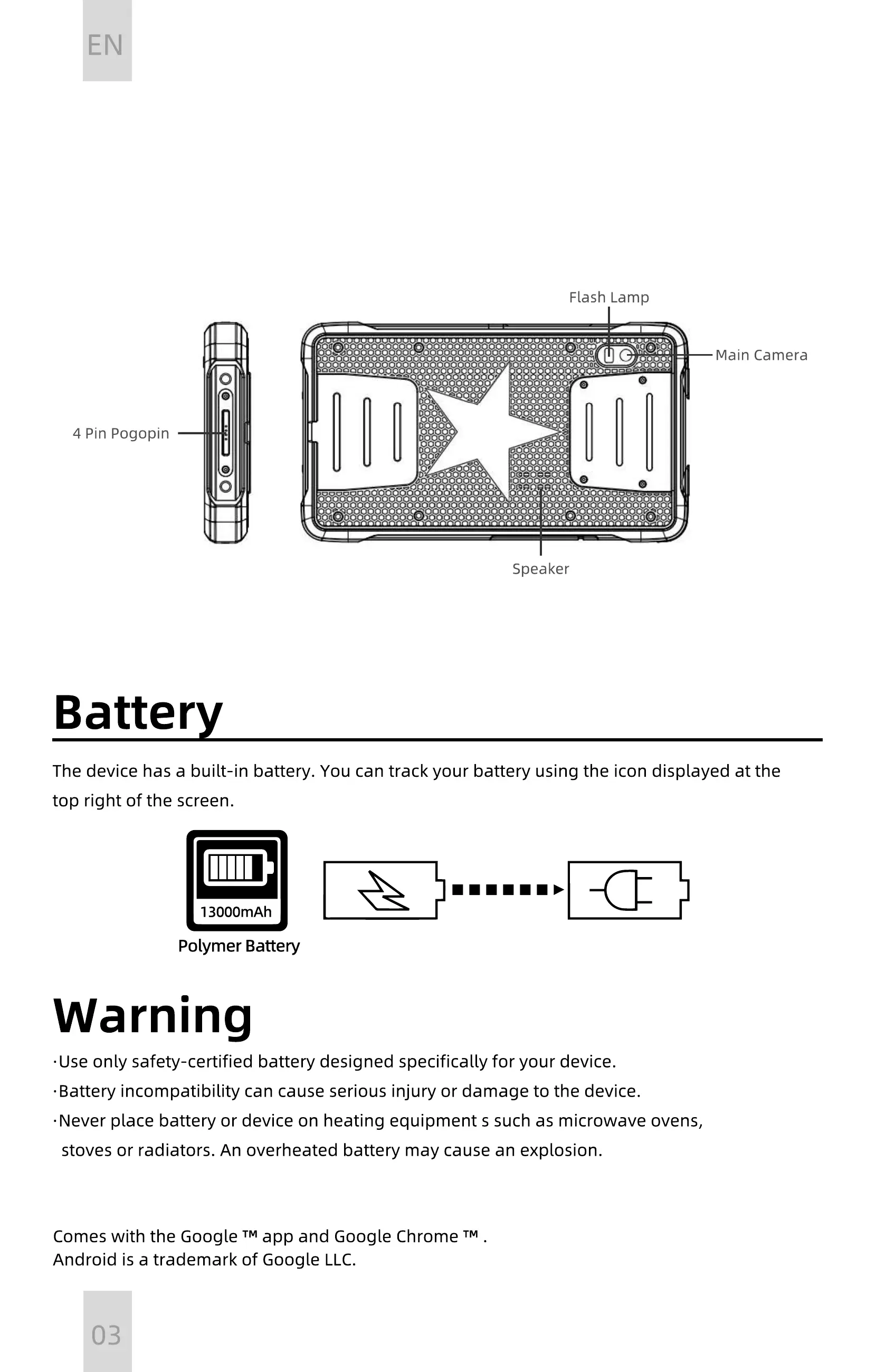 EN

Flash Lamp

Main Camera

4 Pin Pogopin

Speaker

Battery

The device has a built-in battery. You can track your battery using the icon displayed at the top right of the screen.

13000mAh

Polymer Battery

Warning

·Use only safety-certified battery designed specifically for your device.
·Battery incompatibility can cause serious injury or damage to the device.
·Never place battery or device on heating equipment s such as microwave ovens, stoves or radiators. An overheated battery may cause an explosion.

Comes with the Google ™ app and Google Chrome ™ .
Android is a trademark of Google LLC.

03