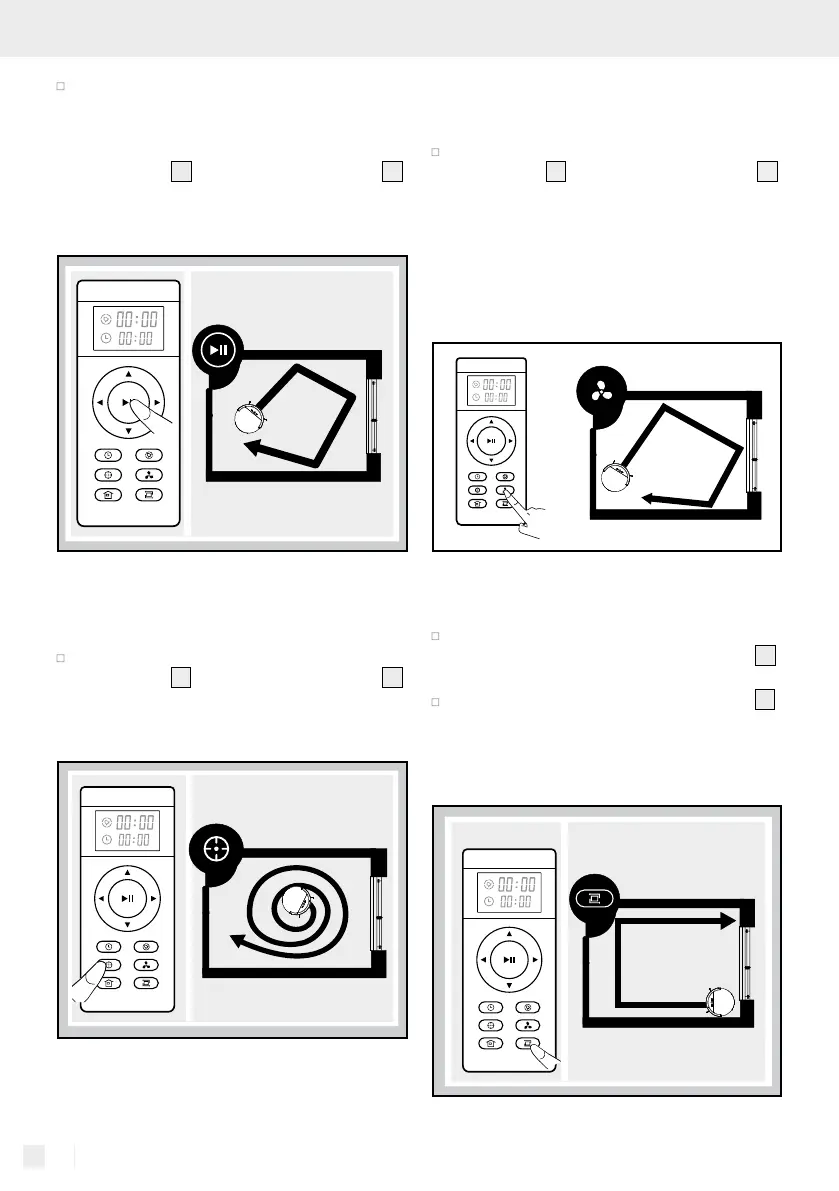 00:00
00:00

00:00
00:00

00:00
00:00

00:00
00:00