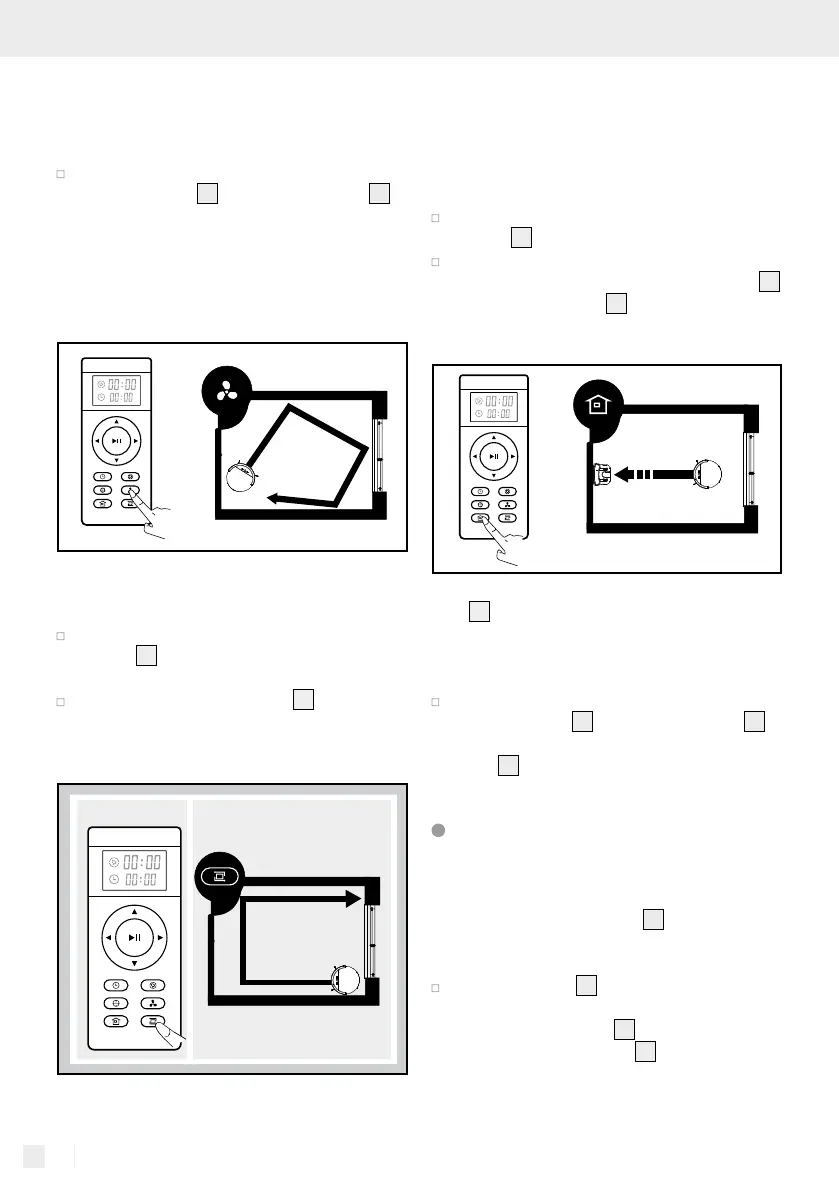 00:00
00:00
00:00
00:00
00:00
00:00