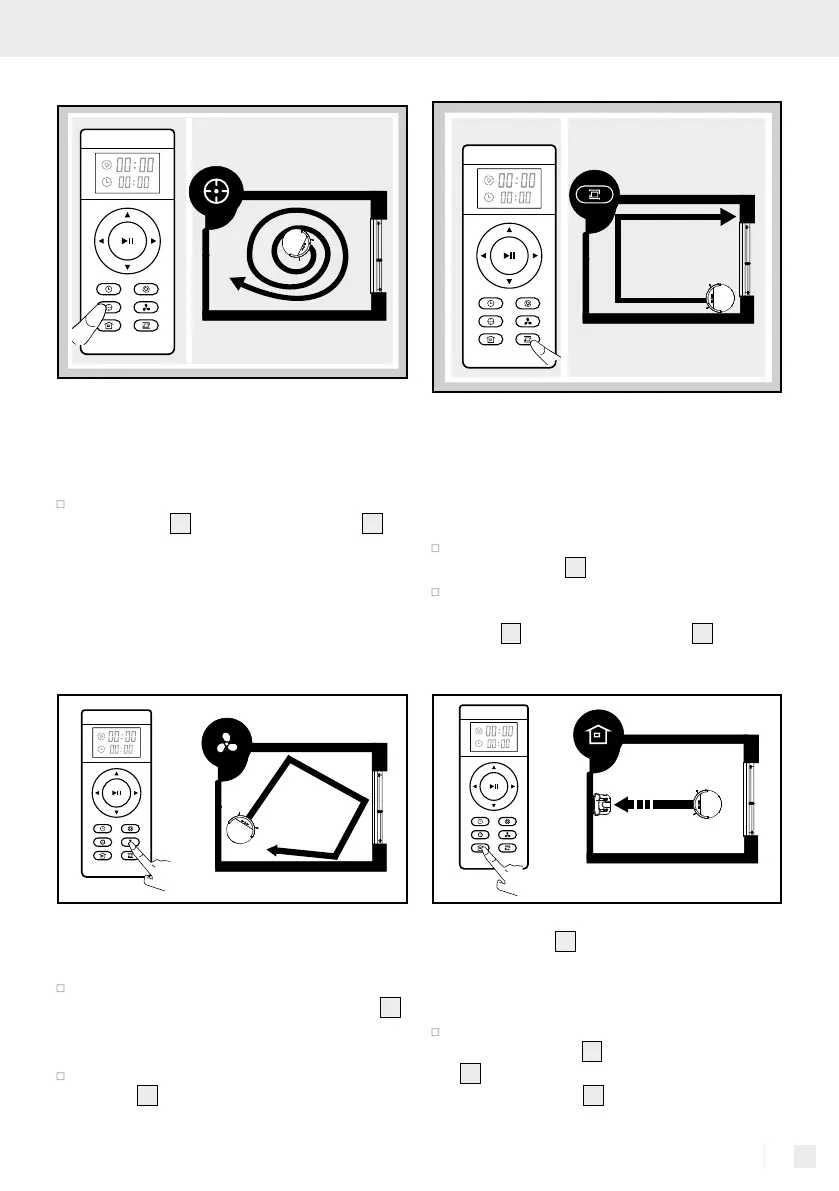 00:00
00:00

00:00
00:00

00:00
00:00

00:00
00:00