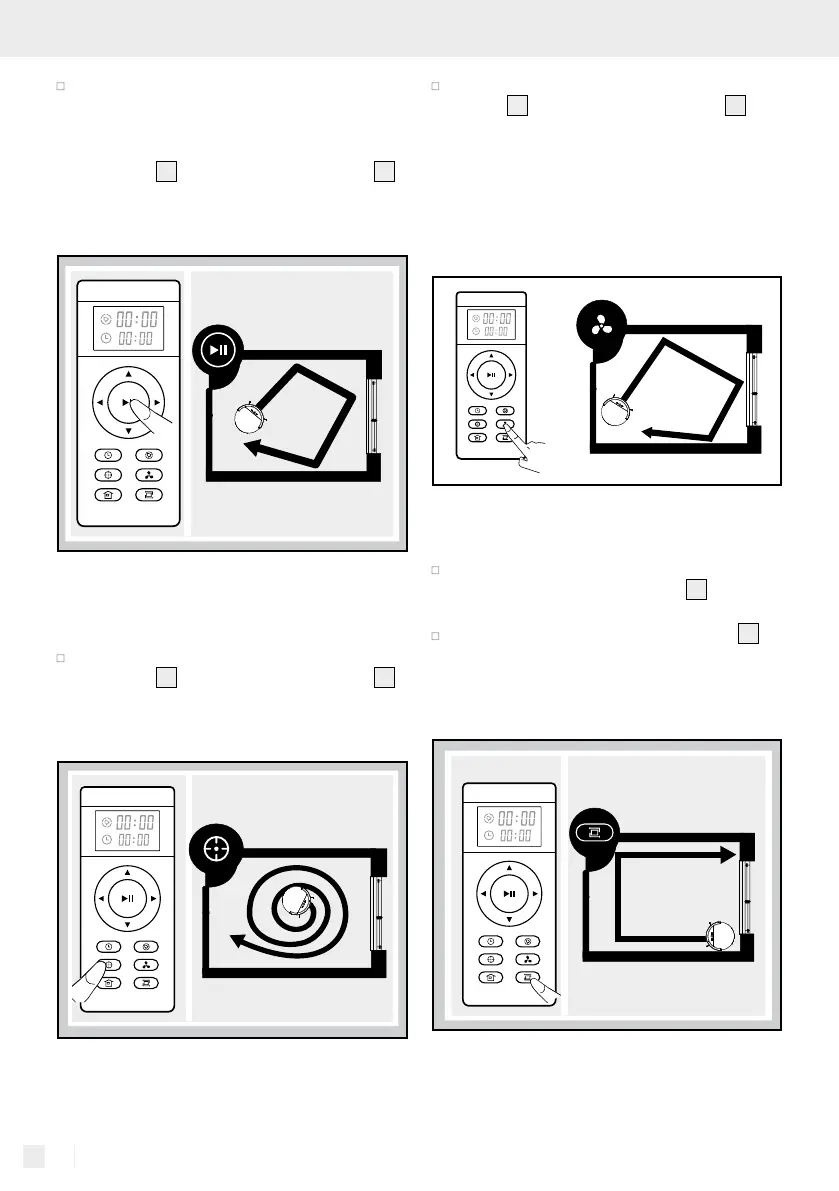 00:00
00:00

00:00
00:00

00:00
00:00

00:00
00:00