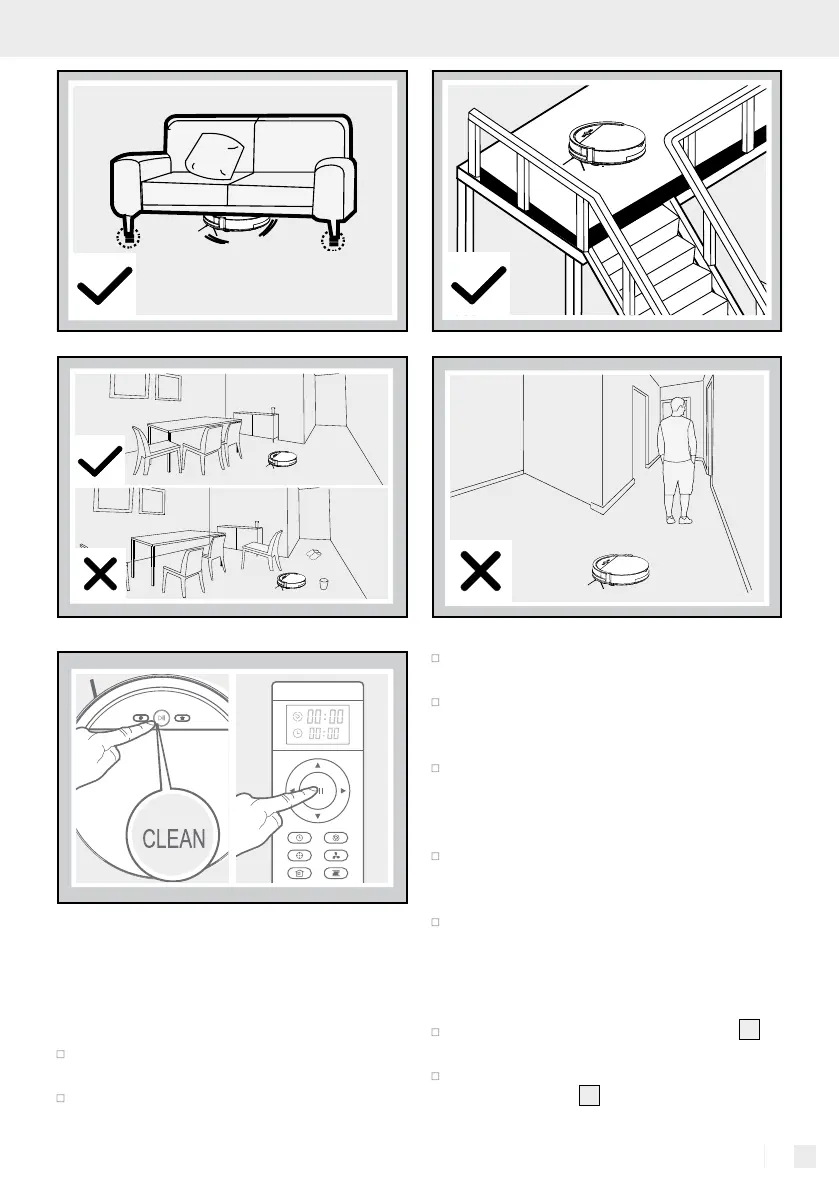 00:00
00:00
CLEAN