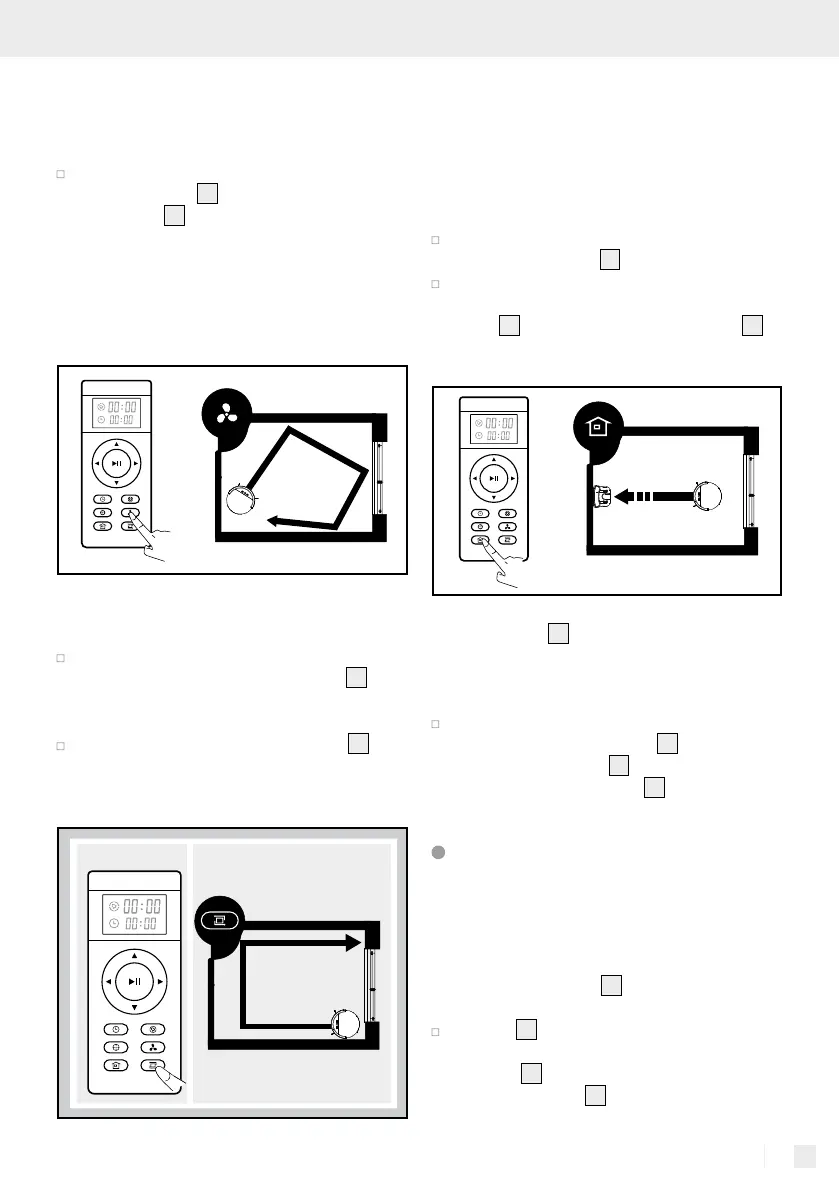 00:00
00:00

00:00
00:00

00:00
00:00