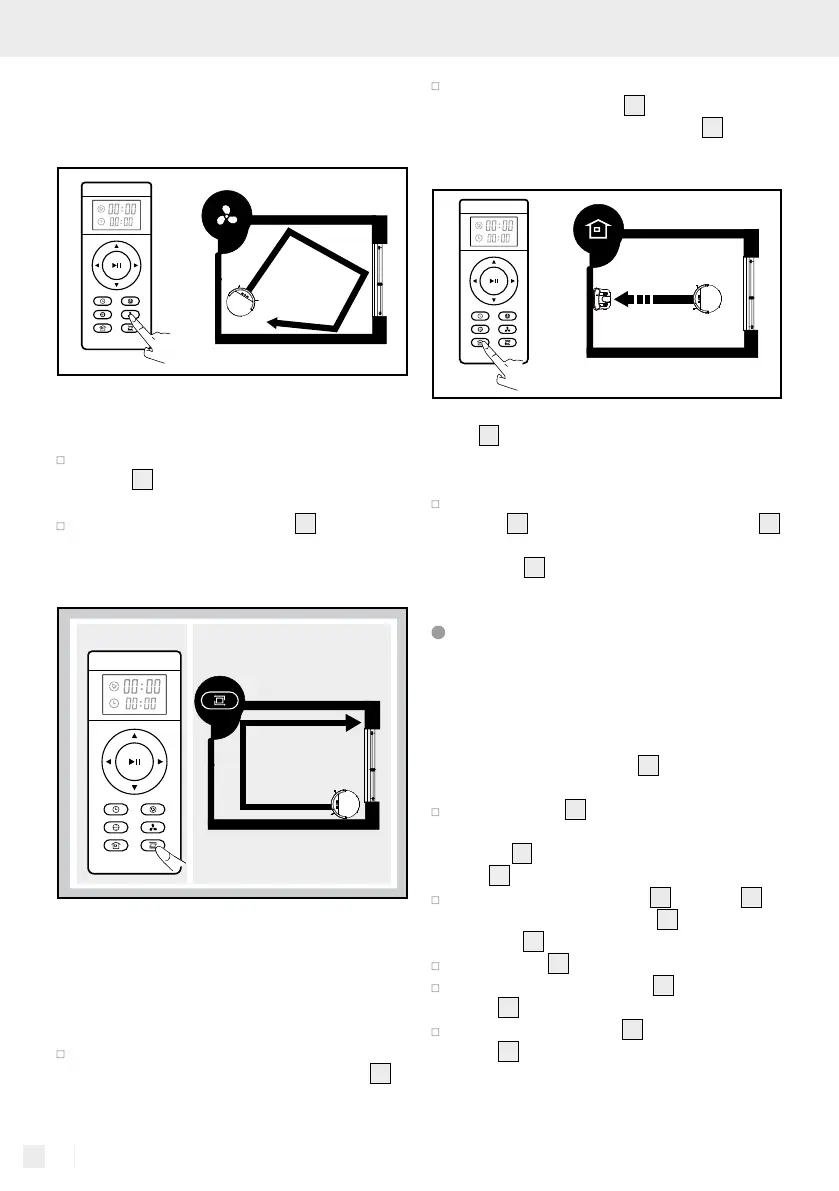 00:00
00:00

00:00
00:00

00:00
00:00